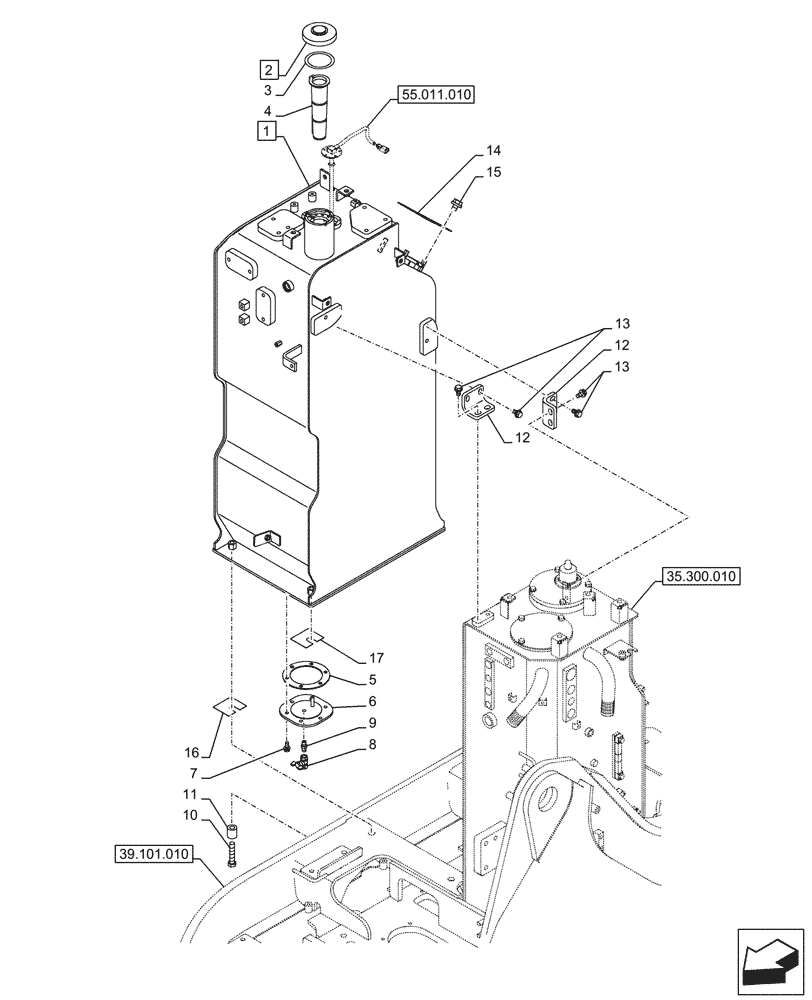 2
3
4
1
55.011.010
14
15
13
12
13
12
35.300.010
17
5
6
9
8
16
7
11
10
39.101.010