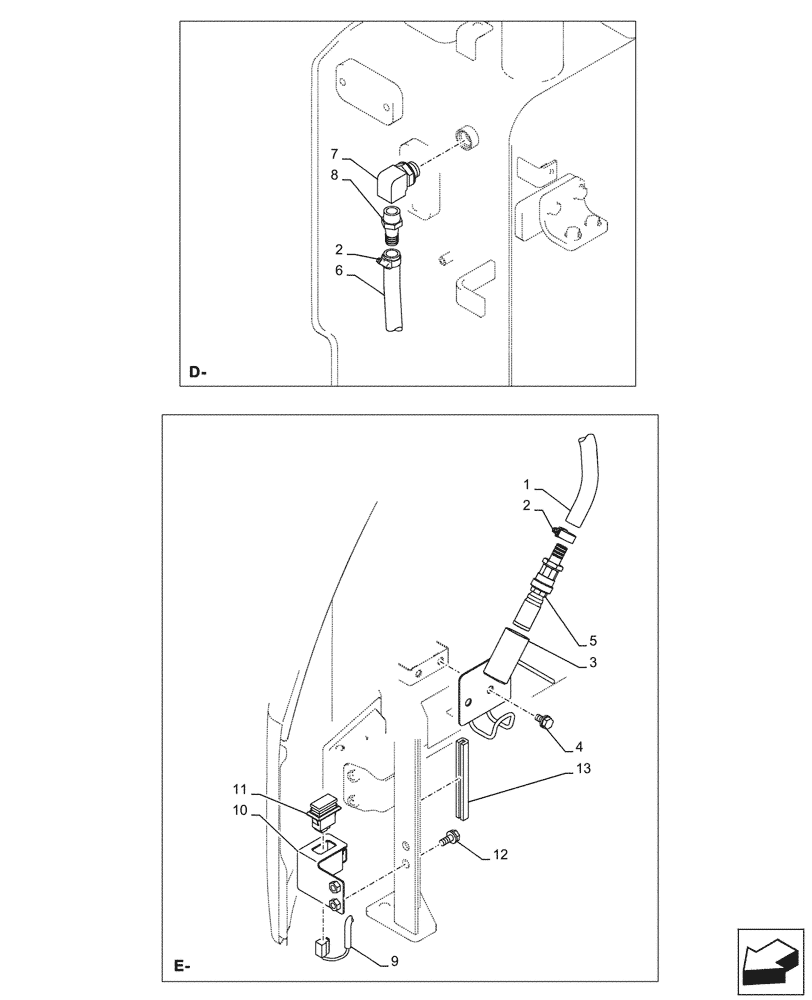 7
8
2
6
D-

1
2
5
3
4
13
11
10
12
9
E-