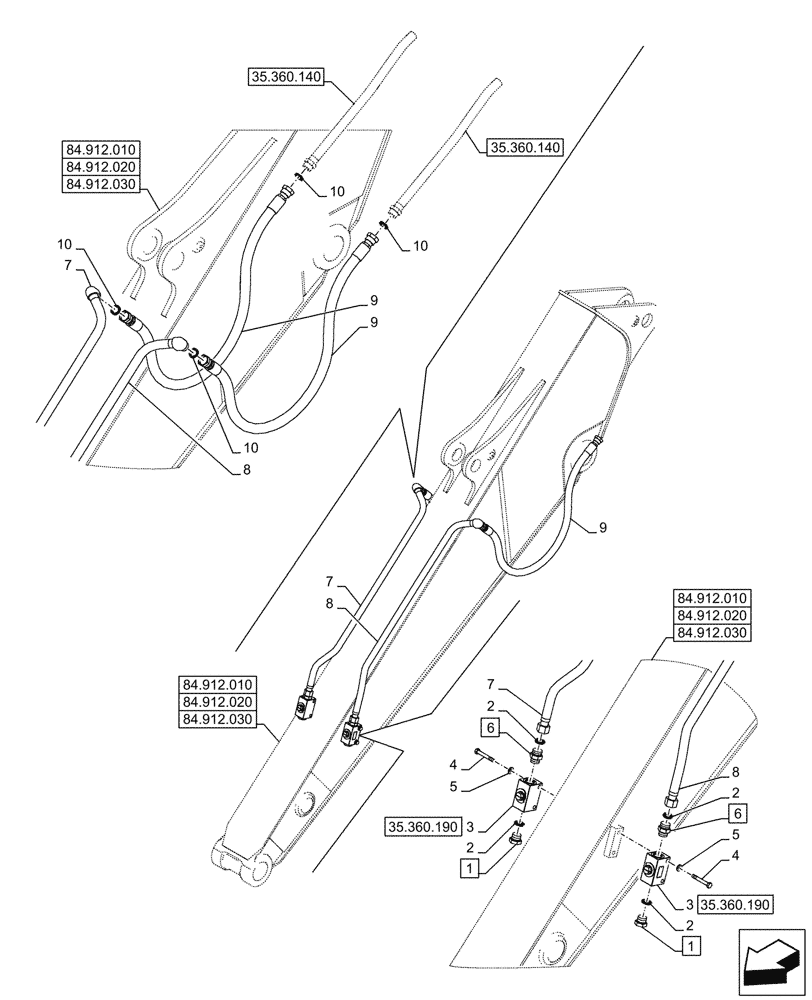 35.360.140

35.360.140

84.912.010
84.912.020
84.912.030

10

10

10

7

9

9

10

8

9

7

8

84.912.010
84.912.020
84.912.030

84.912.010
84.912.020
84.912.030

7

2

6

4

5

35.360.190 3

2

1

8

2

6

5

4

3 35.360.190

2

1