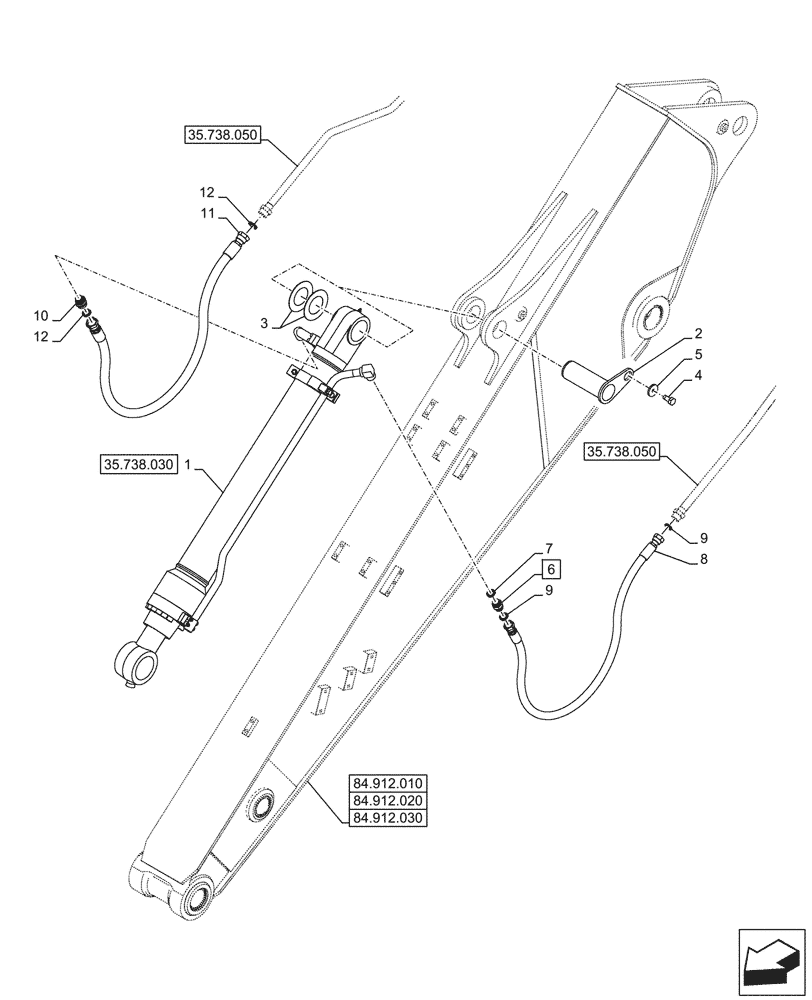 35.738.050

12
11

10
12

3

2
5
4

35.738.030
1

35.738.050

9
8

7
6
9

84.912.010
84.912.020
84.912.030