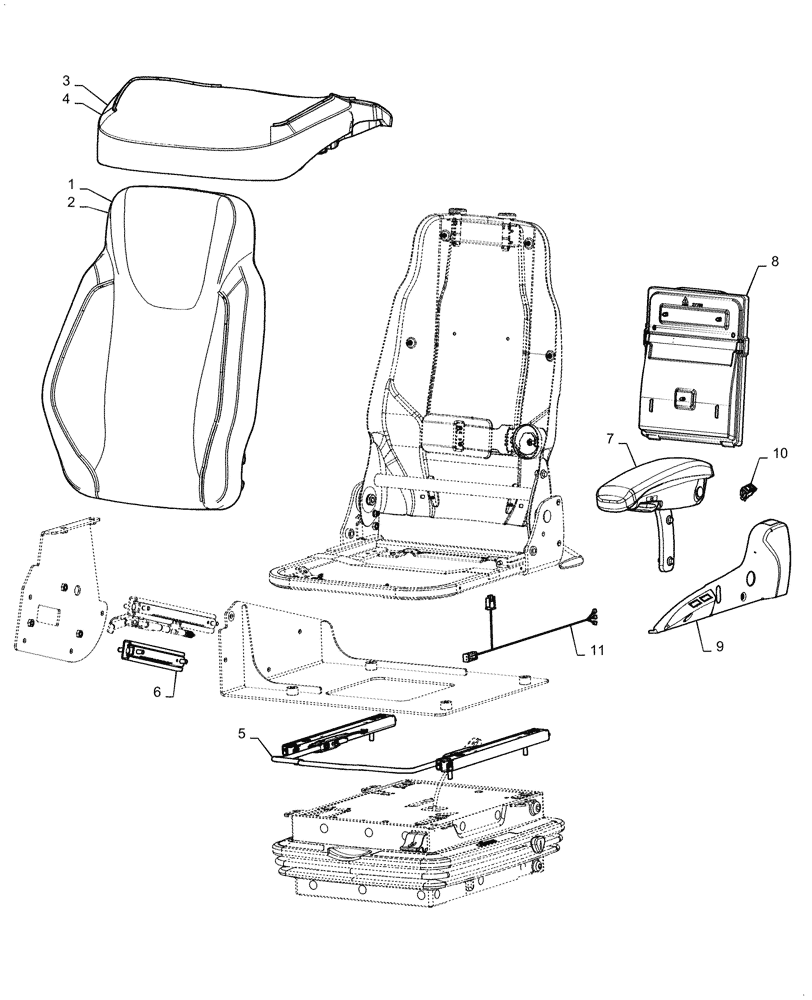 3
4
1
2
8
7
10
9
11
6
5