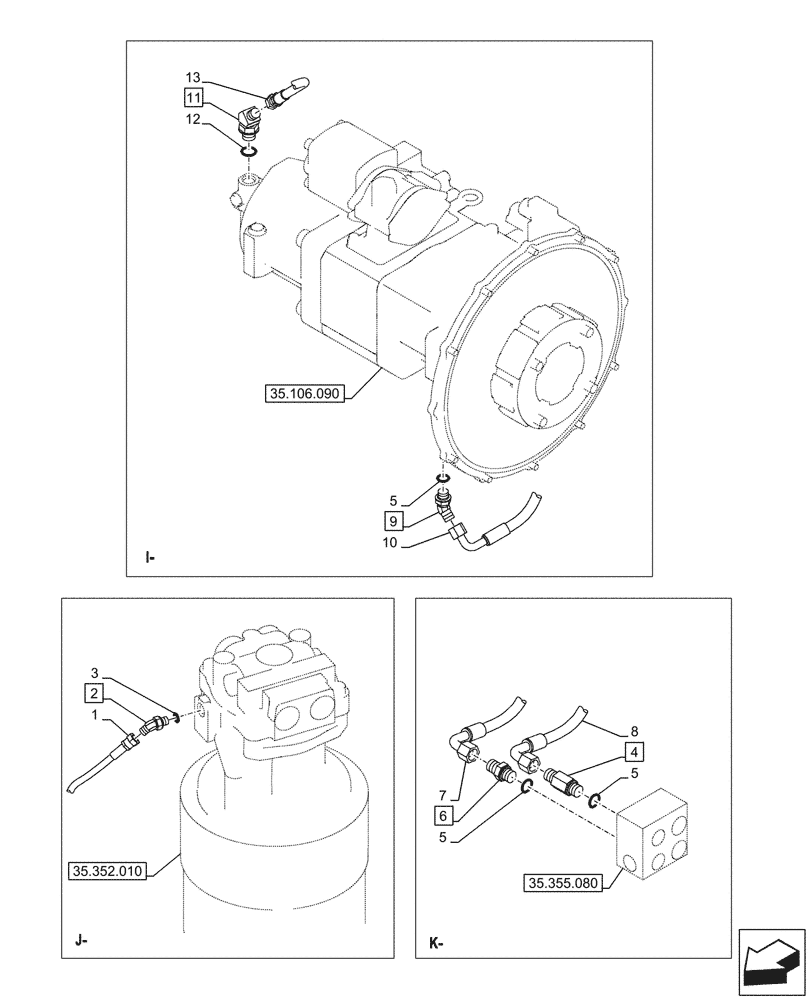 13
11
12
35.106.090
5
9
10
I-

3
2
1
35.352.010
J-

8
4
5
7
6
5
35.355.080
K-