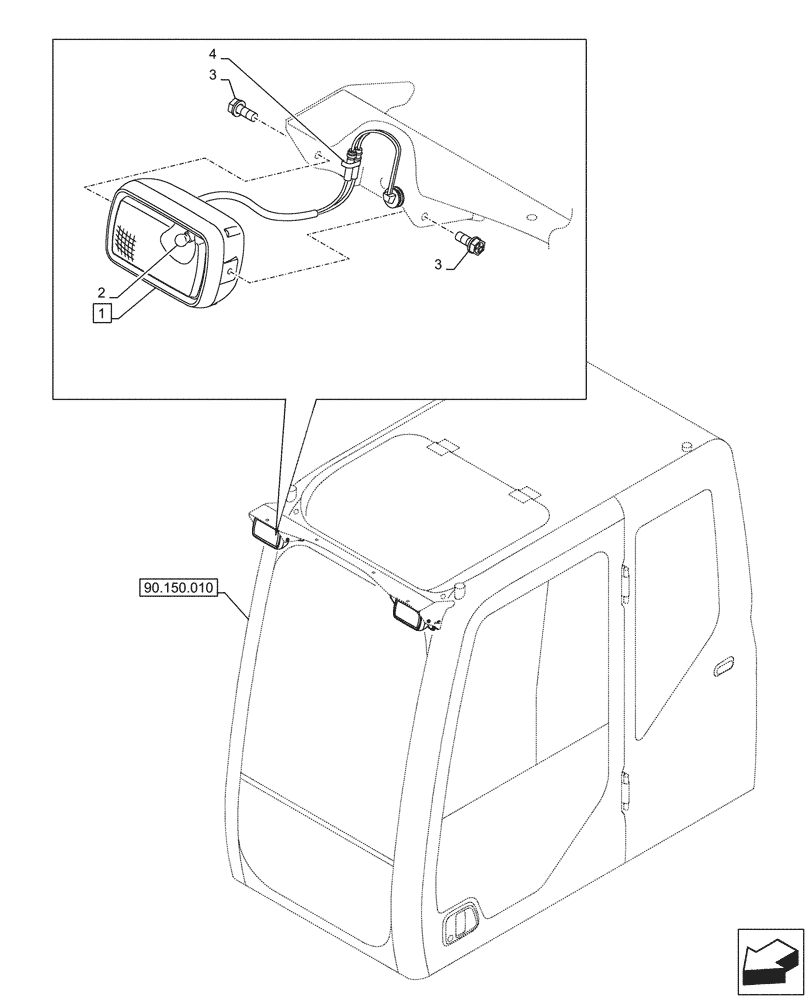 4
3
2
1
3
90.150.010