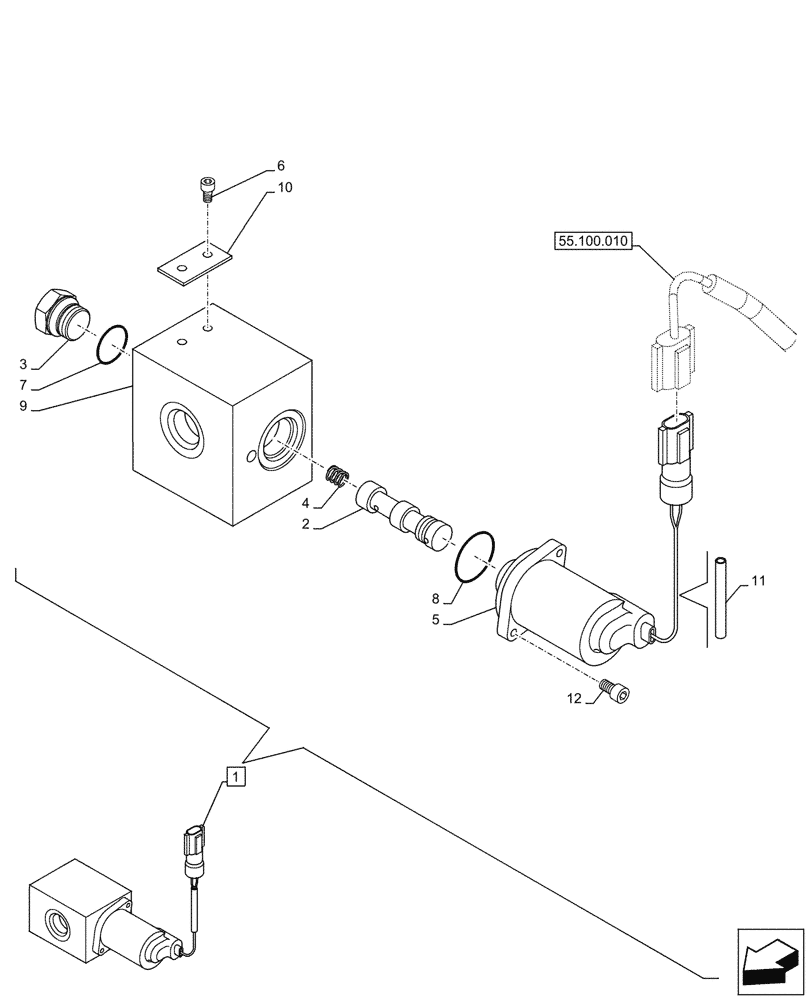 6
10
55.100.010
3
7
9
4
2
8
5
11
12
1