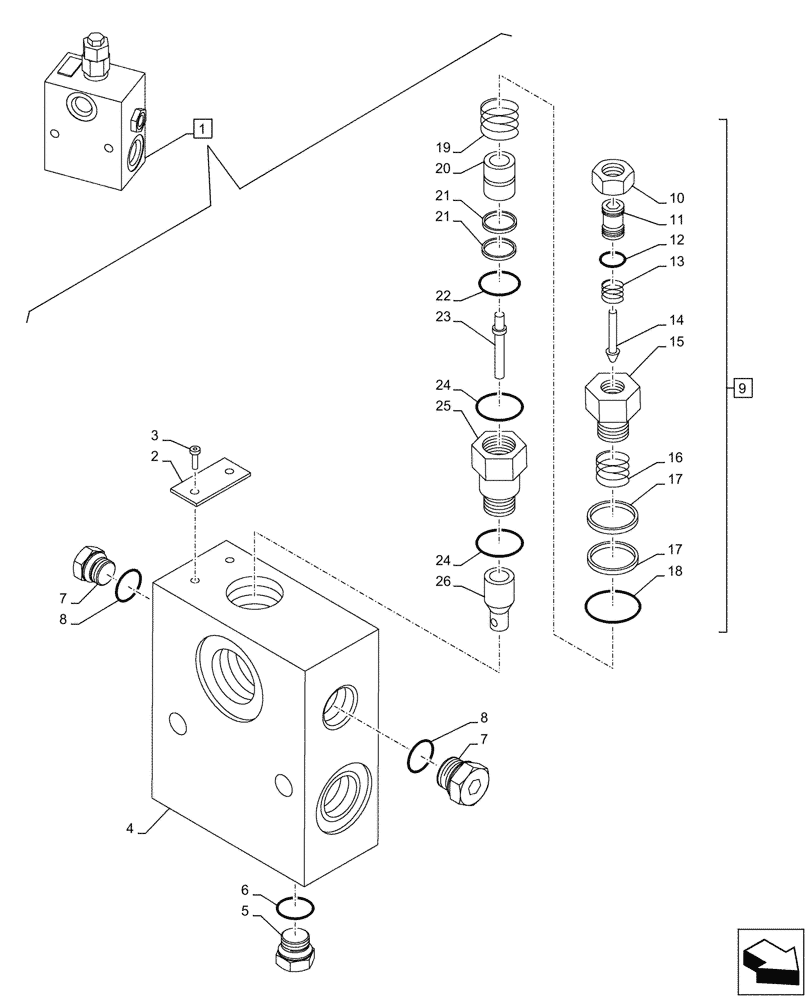 1

19
20
21
21
22
23
24
25
24
26

10
11
12
13
14
15
16
17
17
18

9

3
2
7
8
8
7
4
6
5