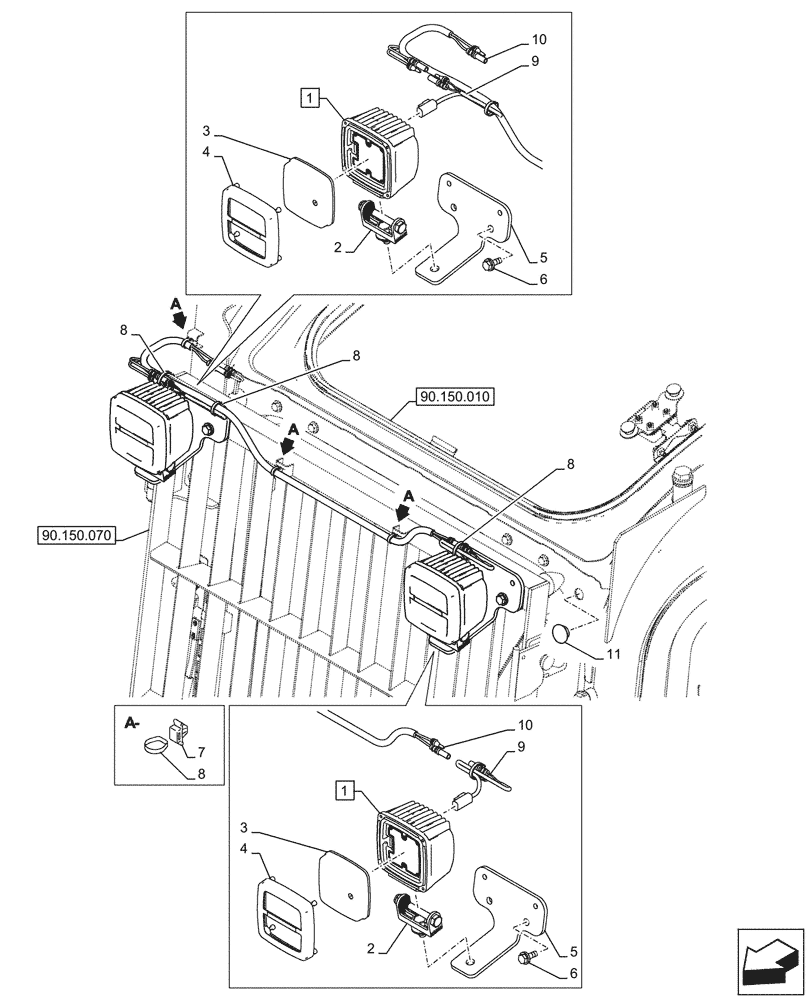 10
9
1
3
4
2
5
6
A
8
8
90.150.010
A
A
8
90.150.070
11
A-
7
8
10
9
1
3
4
2
5
6