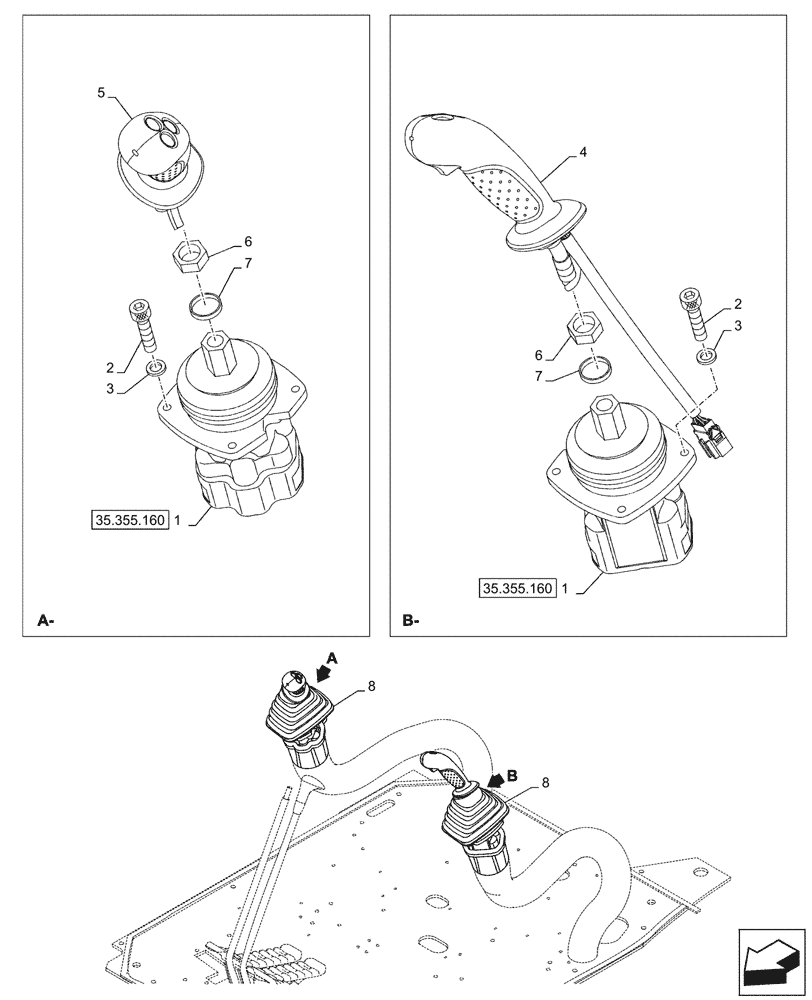 5
6
7
2
3
35.355.160 1
A-

4
2
3
6
7
35.355.160 1
B-

A
8
B
8