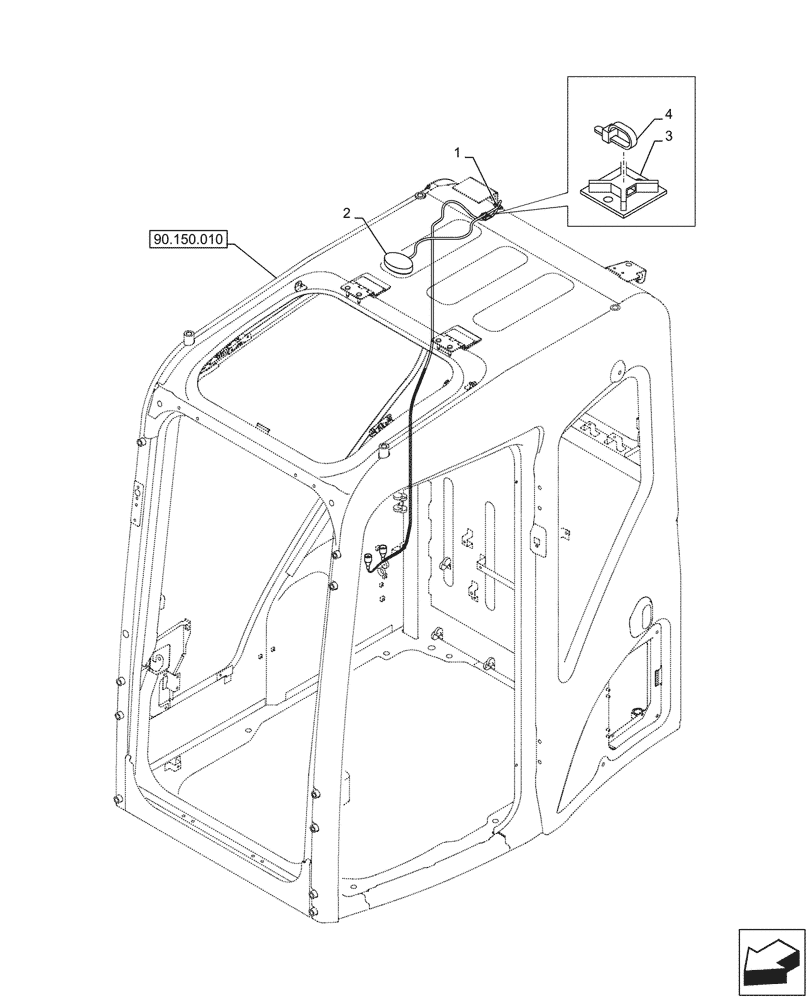 4
3
1
2
90.150.010