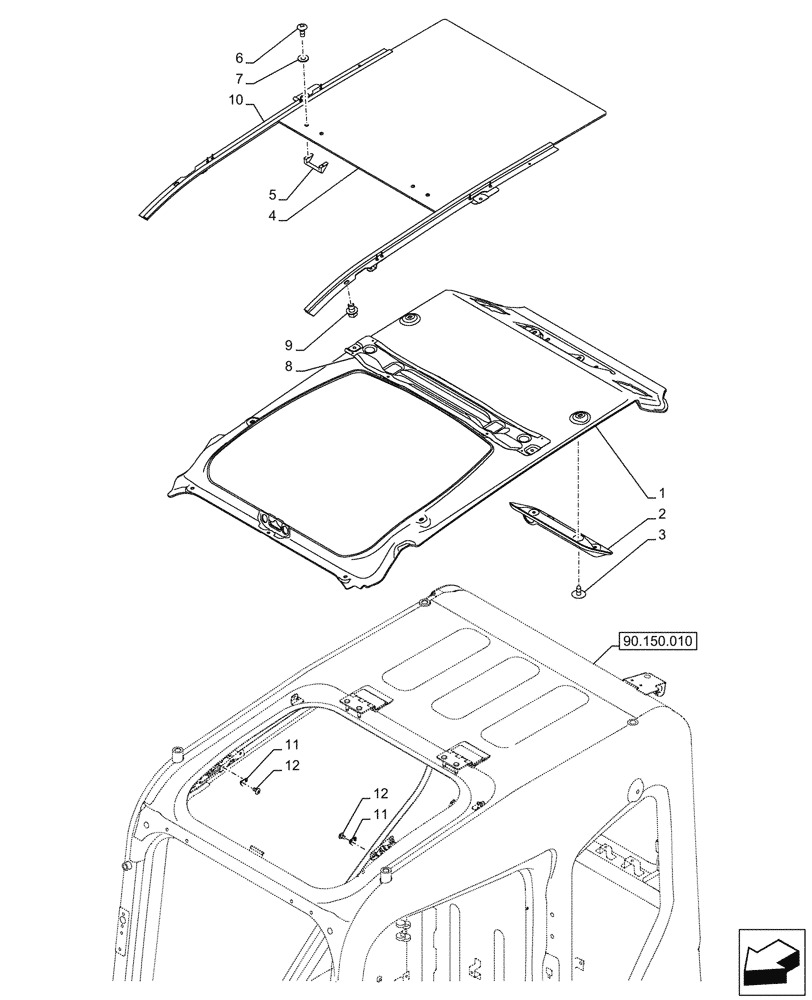 6
7
10
5
4
9
8
1
2
3
90.150.010
11
12
12
11