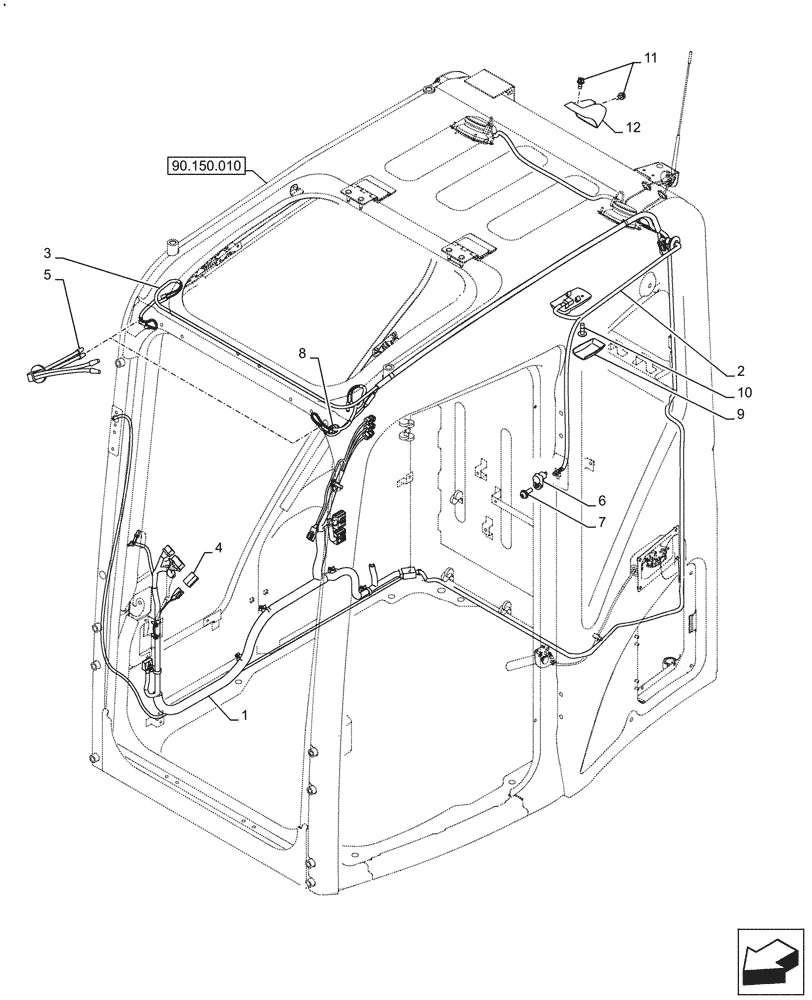 11
12
90.150.010
3
5
8
2
10
9
6
7
4
1