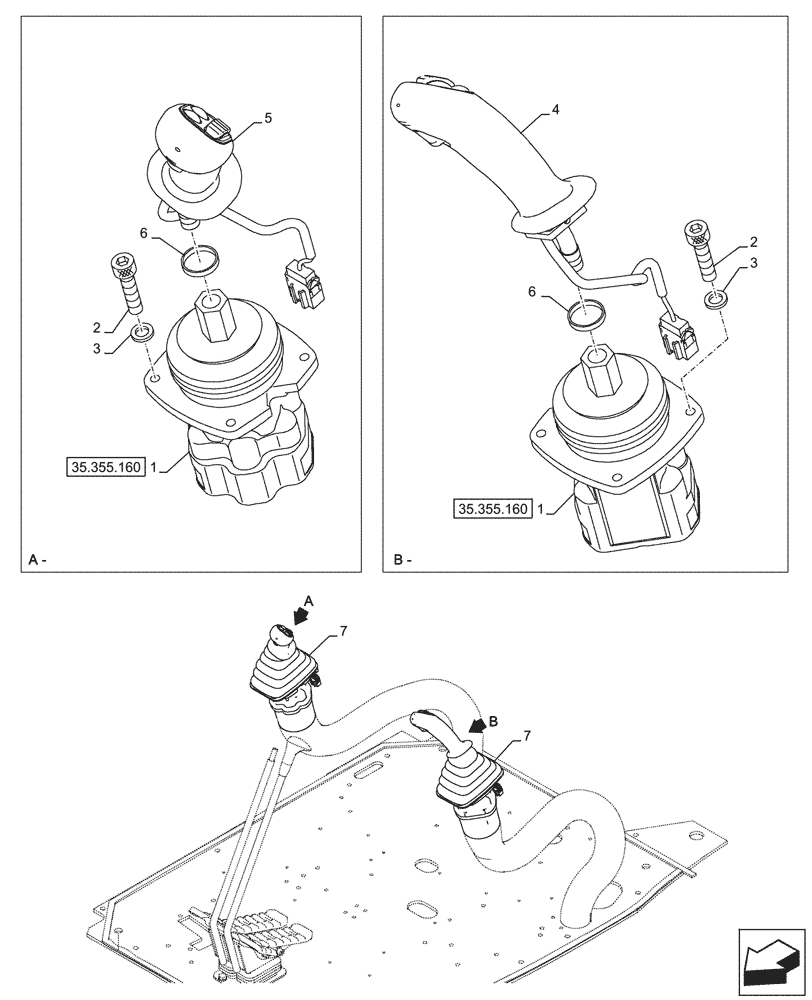 5
6
2
3
35.355.160 1
A -

4
2
3
6
35.355.160 1
B -

A
7
B
7