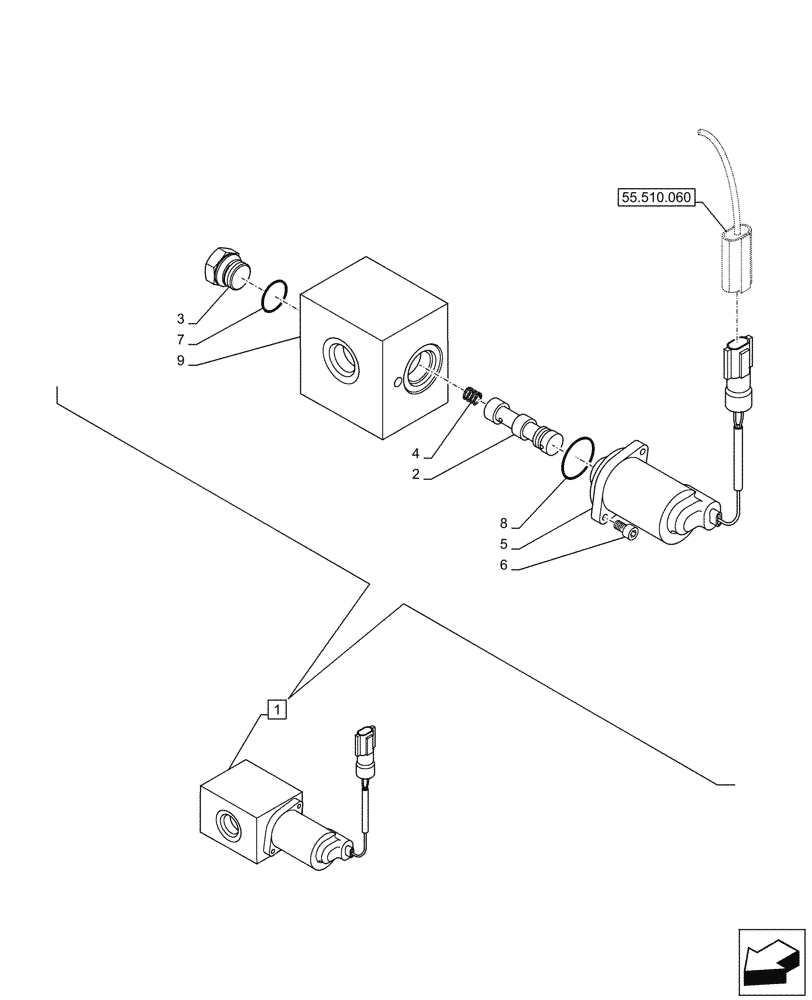 55.510.060

3
7
9

4
2

8
5
6

1