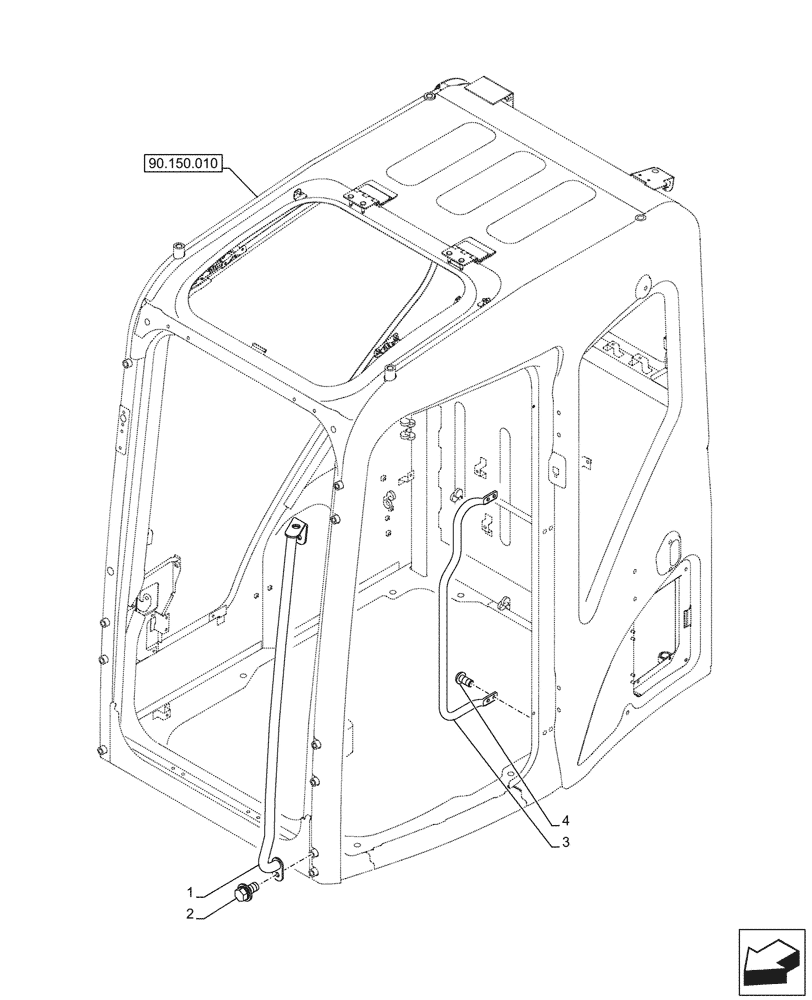 90.150.010

4

3

1

2