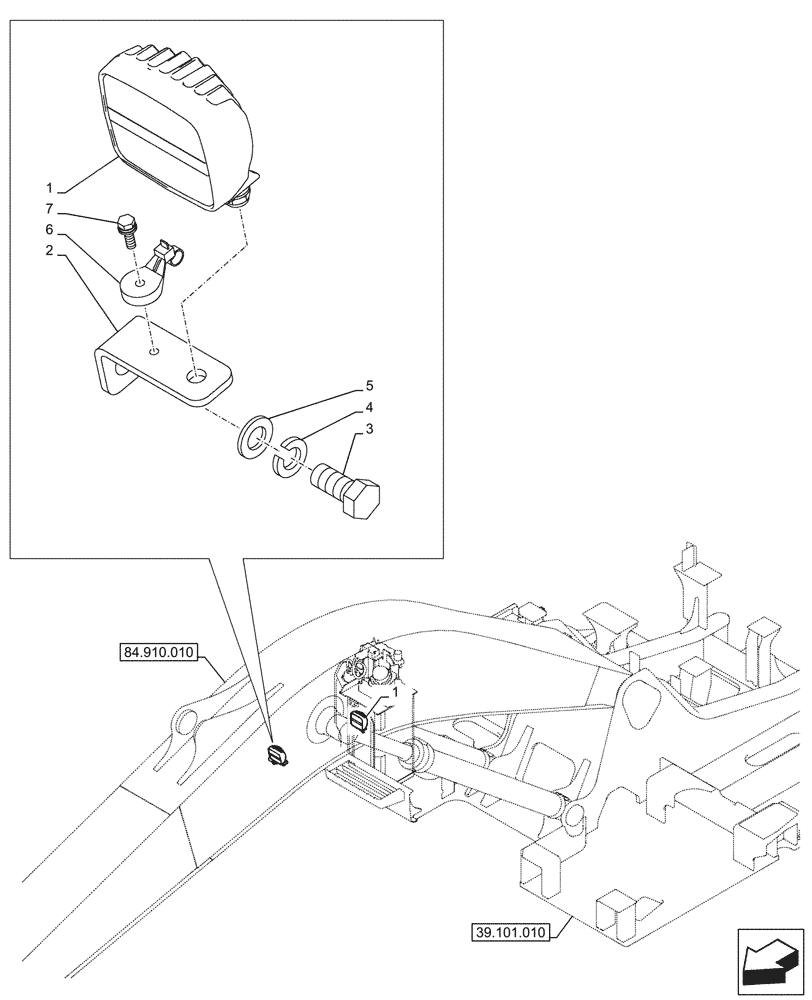 1
7
6
2
5
4
3
84.910.010
1
39.101.010