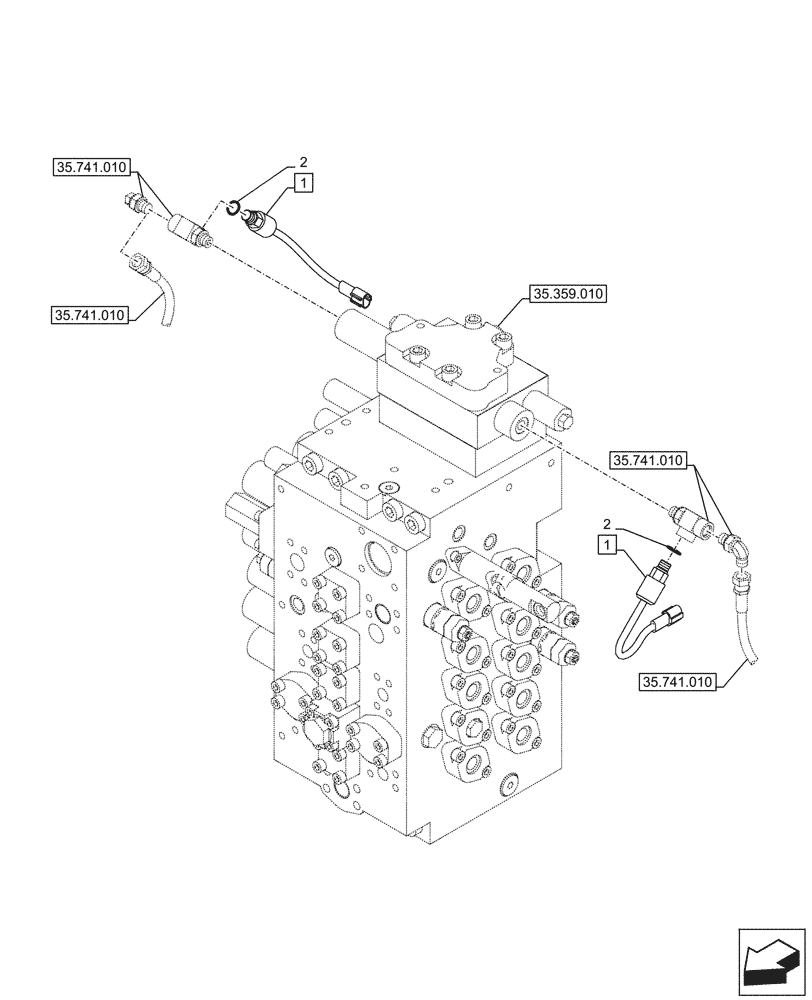 35.741.010
2
1
35.741.010
35.359.010
35.741.010
2
1
35.741.010