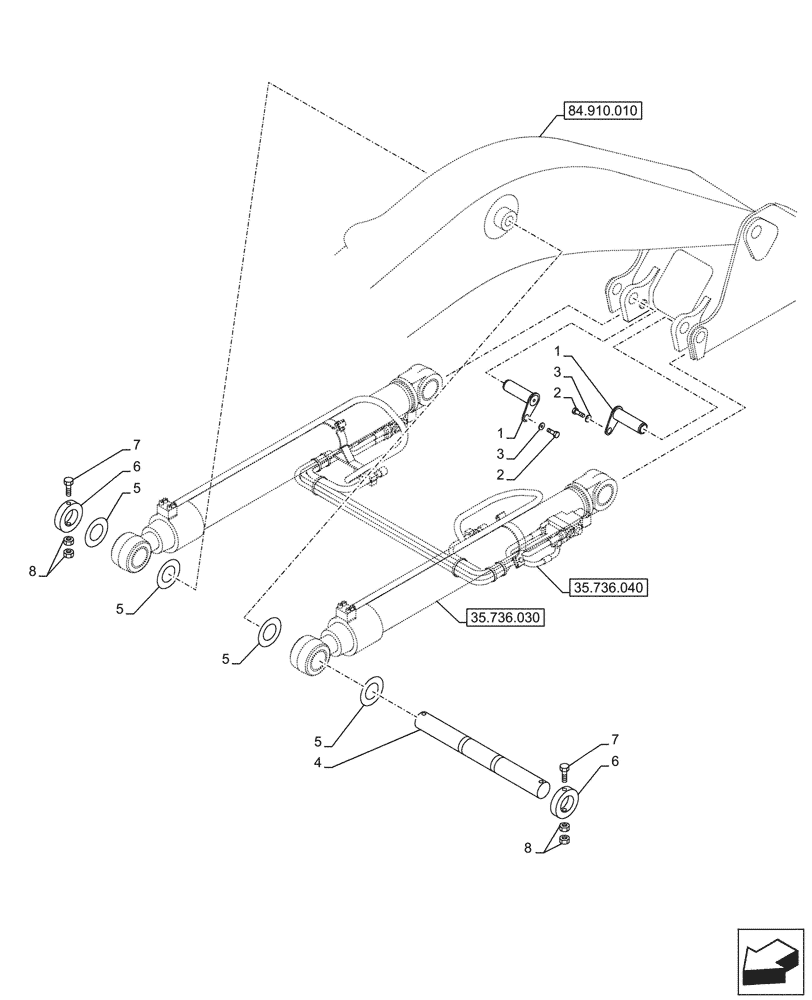 84.910.010

1
3
2
1
3
2
7
6
5
8
5
35.736.040
35.736.030
5
5
4
7
6
8