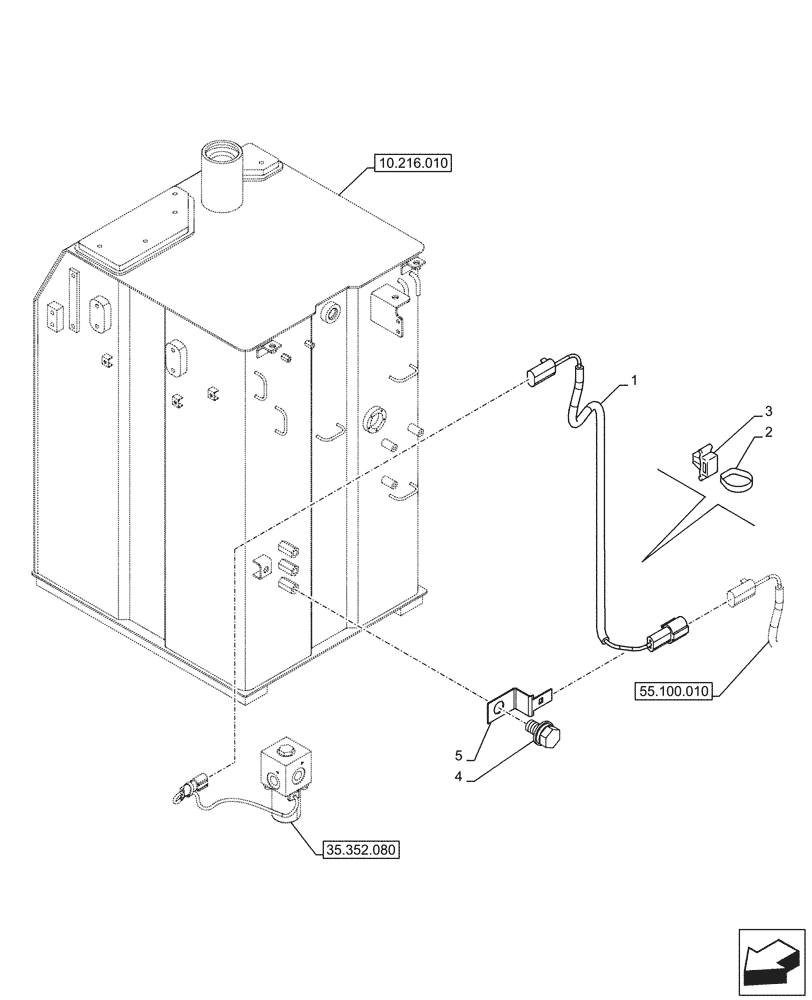 10.216.010

1

3

2

55.100.010

5

4

35.352.080