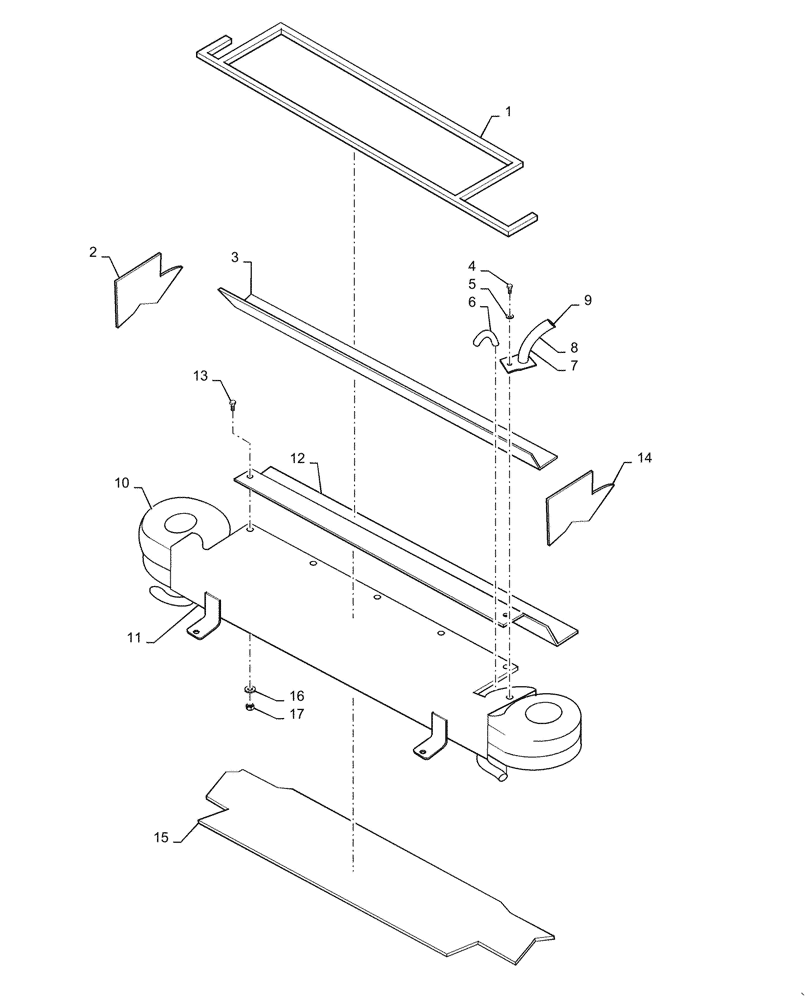 1
2
3
4
5
6
9
8
7
13
12
14
10
11
16
17
15