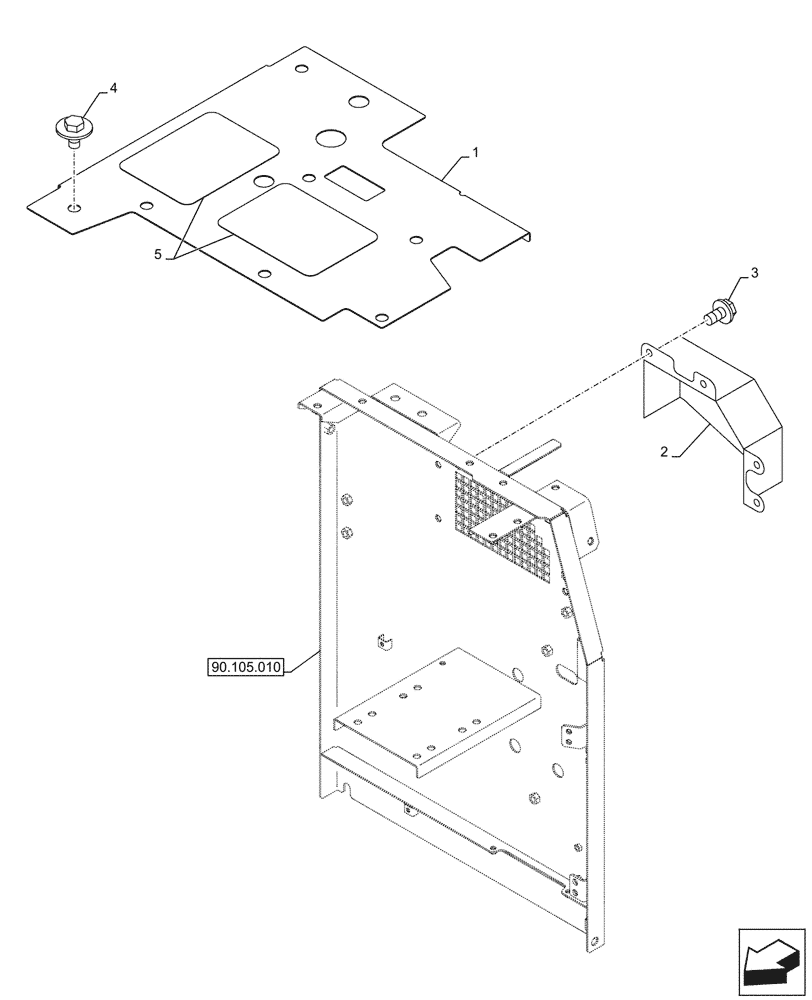 4
1
5
3
2
90.105.010