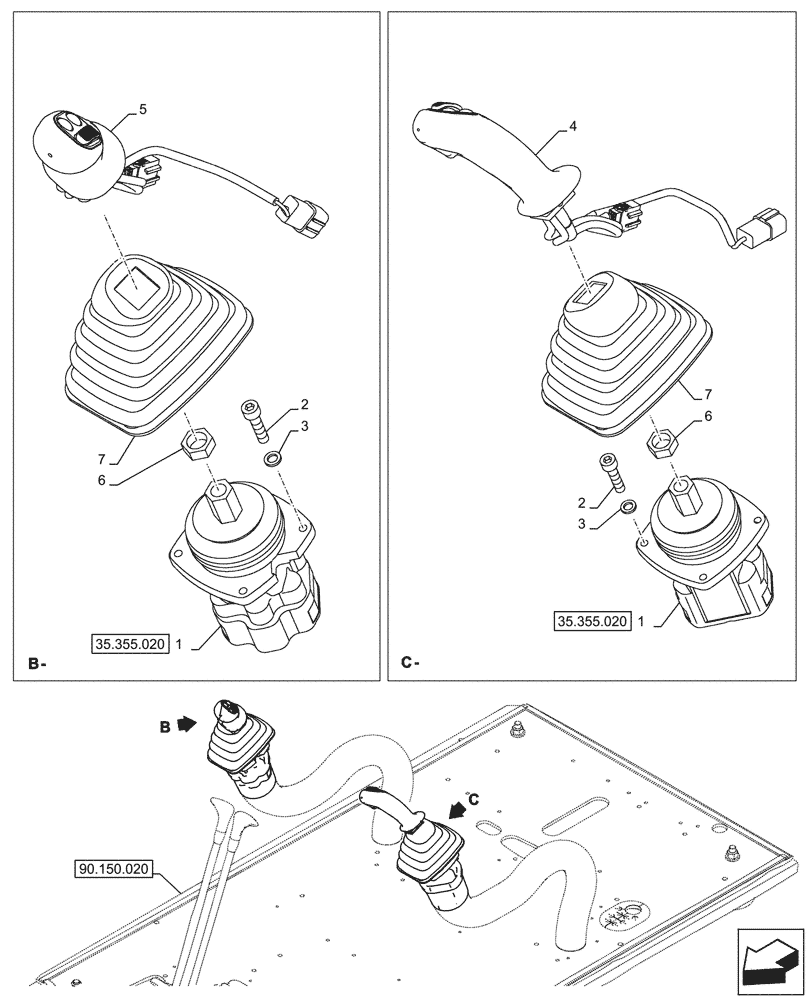 5

2

3

7

6

35.355.020 1

B-

4

7

6

2

3

35.355.020 1

C-

B

C

90.150.020