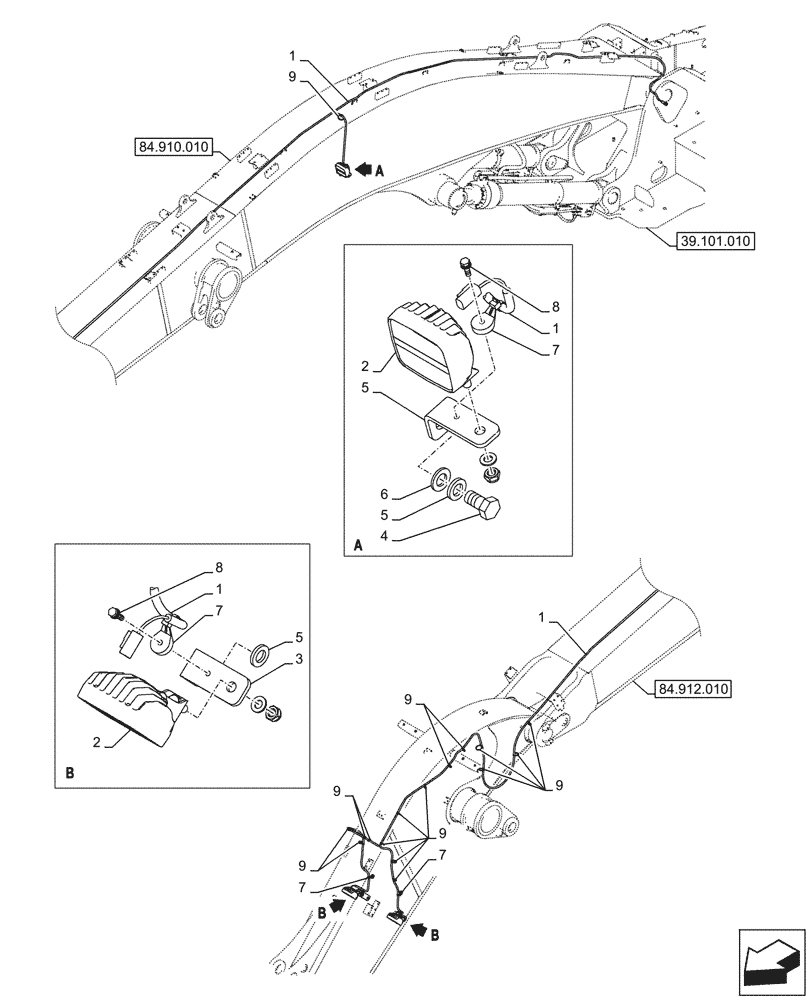 1
9
84.910.010
A
39.101.010
8
1
7
2
5
6
5
4
A
8
1
7
5
3
2
B
1
84.912.010
9
9
9
9
9
7
7
B
B