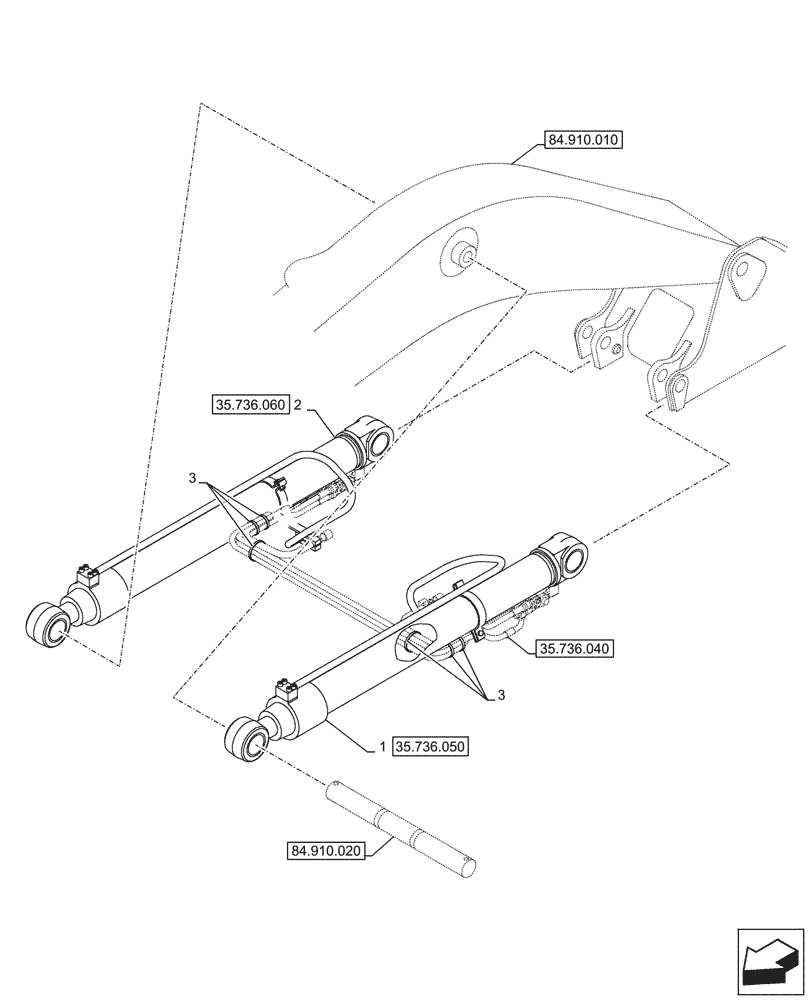 84.910.010

35.736.060 2

3

35.736.040

3

1 35.736.050

84.910.020