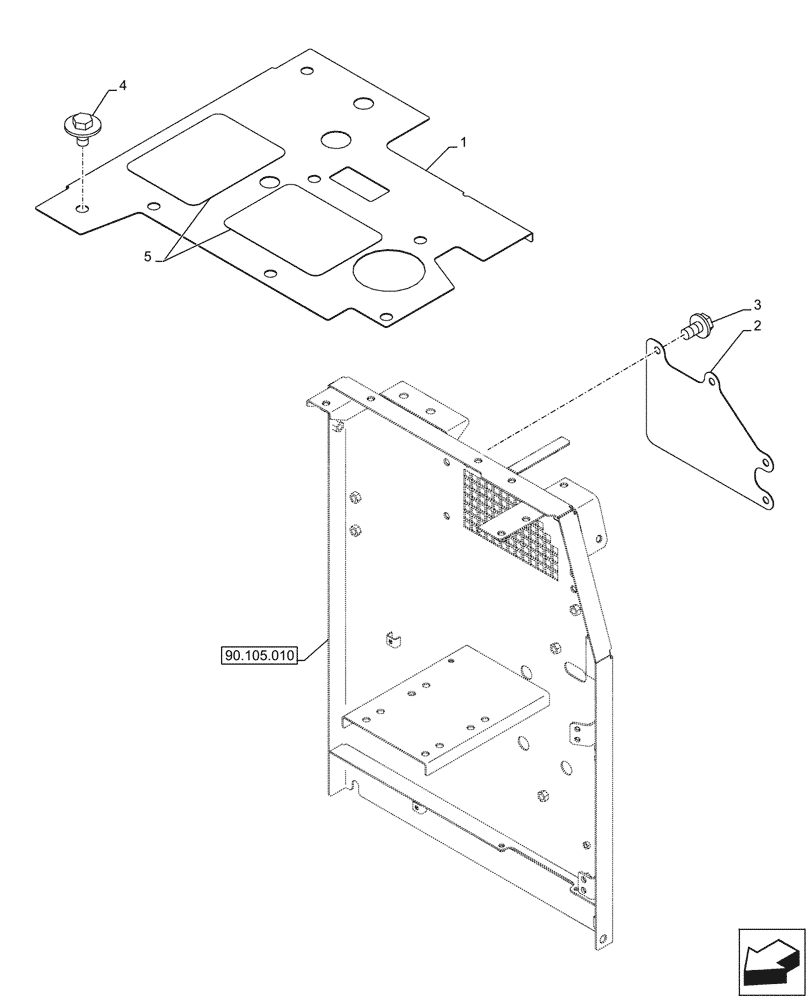 4
1
5
3
2
90.105.010