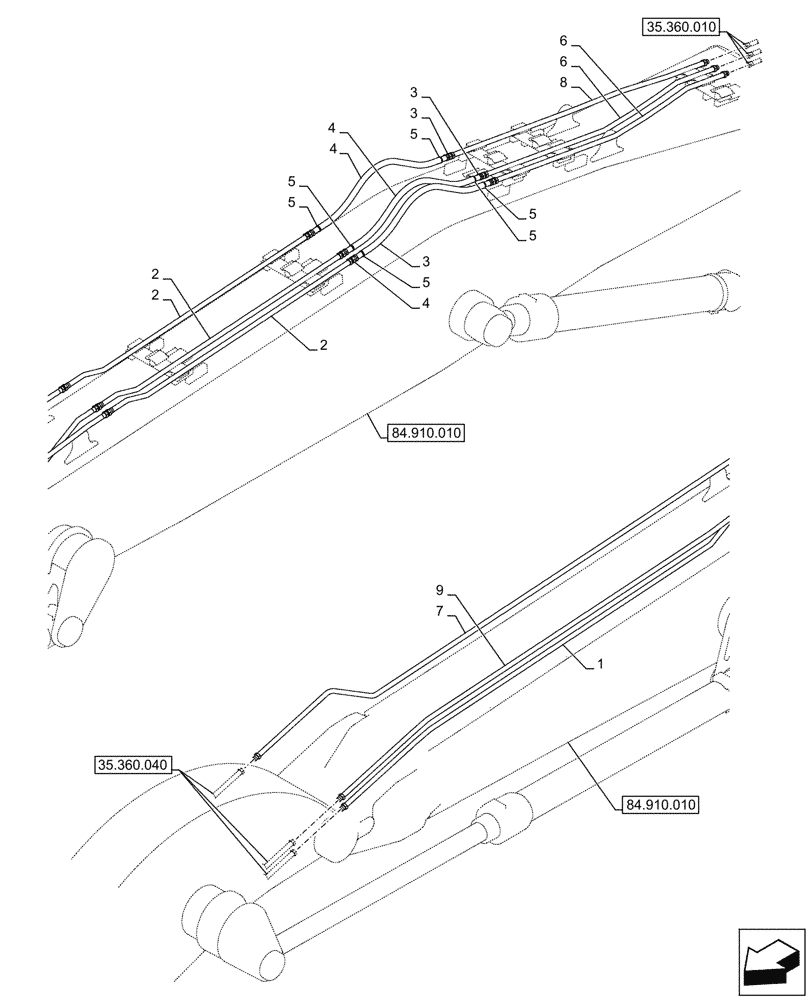 35.360.010

6
6
8
3
3
5
4
4
5
5
5
5
3
5
4
2
2
2

84.910.010

9
7
1

35.360.040

84.910.010