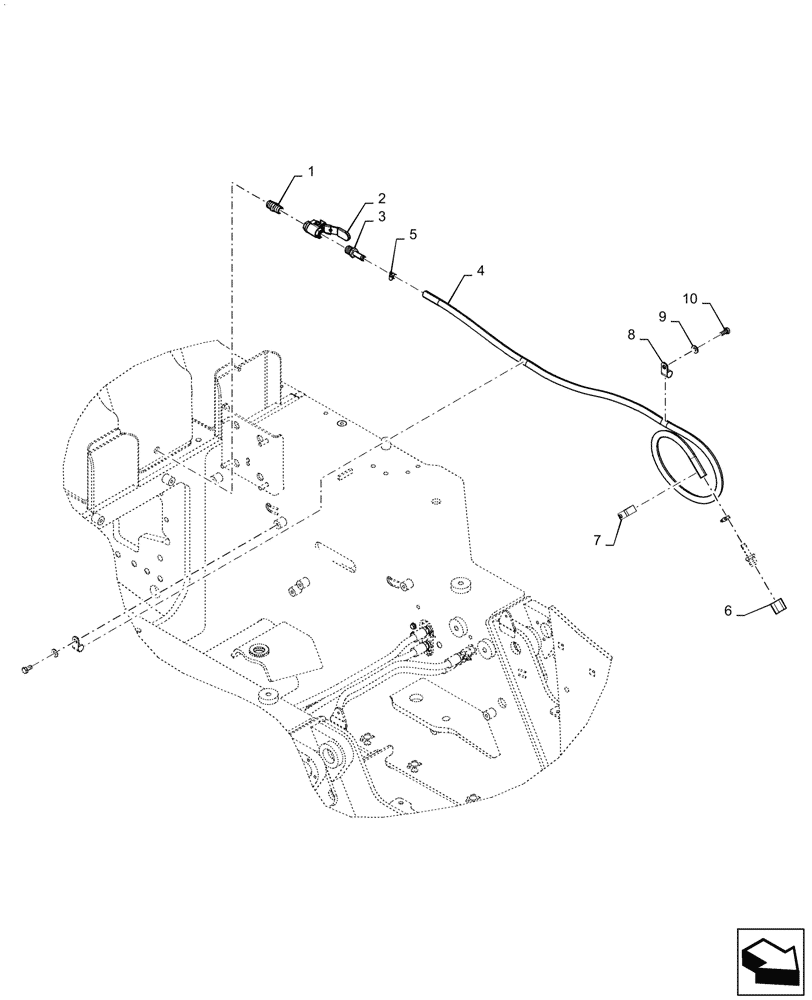 1
2
3
5
4
10
9
8
7
6