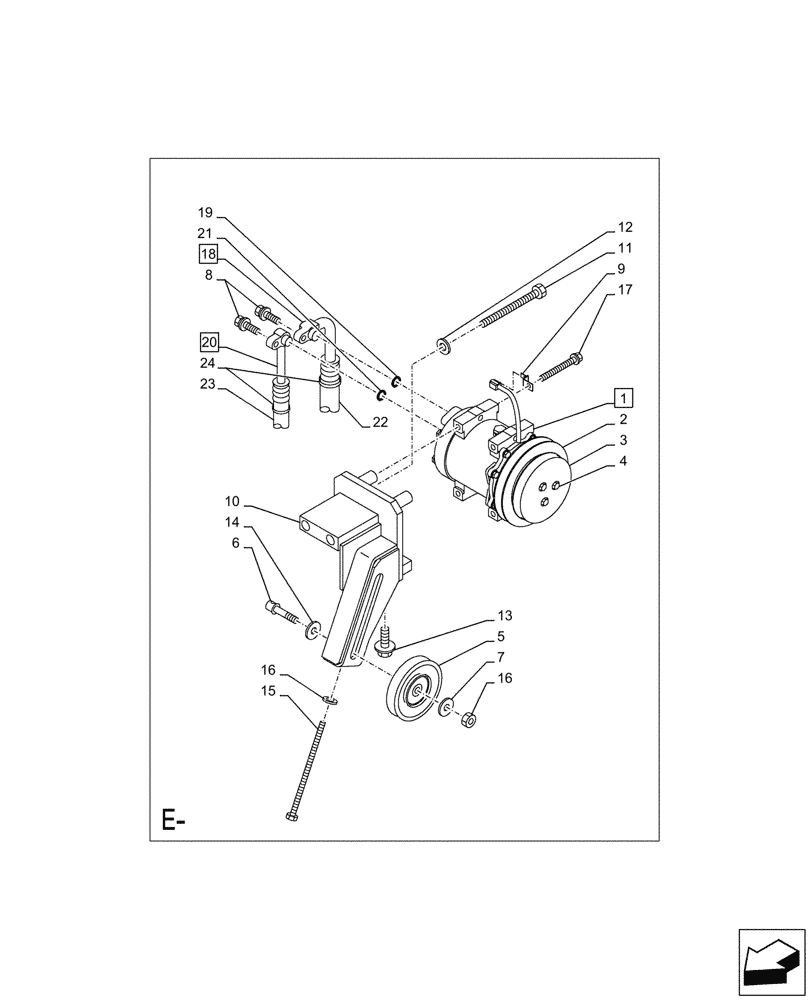 19
21
18
8
20
24
23
22
12
11
9
17
1
2
3
4
10
14
6
13
5
7
16
16
15
E-