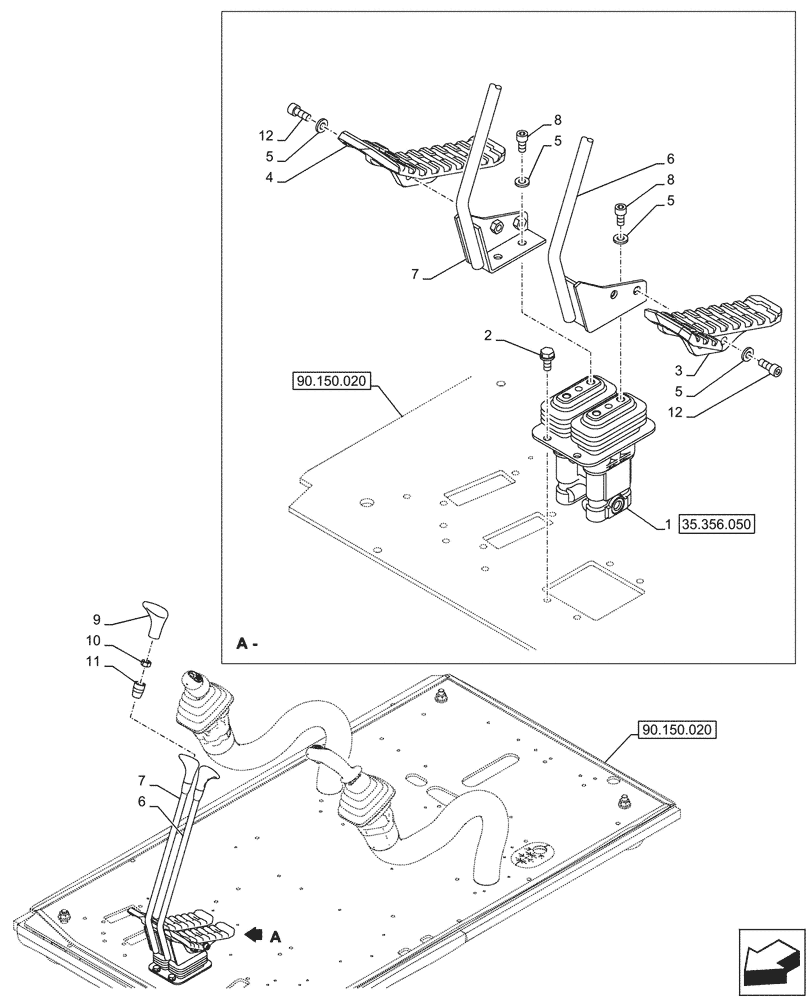 12
5
4
8
5
6
8
5
7
2
90.150.020
3
5
12
1
35.356.050
A -
9
10
11
90.150.020
7
6
A