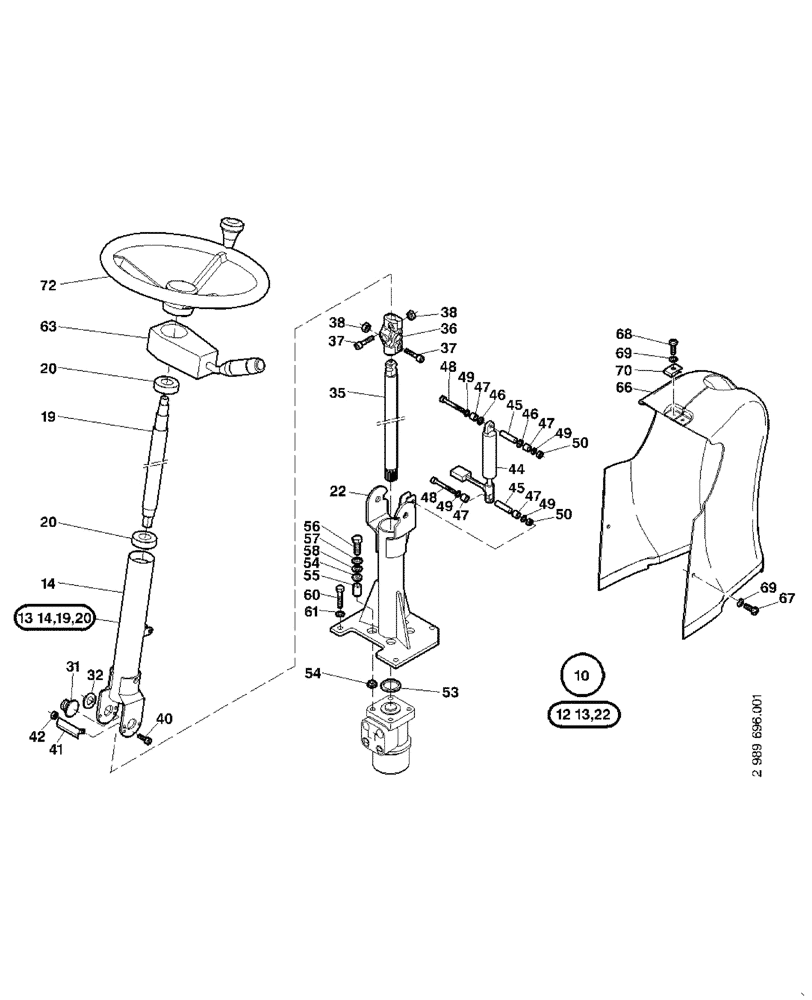 72
63
20
19
20
14
13 14,19,20
31
32
42
41
40
38
38
36
37
37
35
48
49
47
46
45
46
47
49
50
44
22
48
49
47
45
47
49
50
56
57
58
54
55
60
61
54
53
68
69
70
66
69
67
10
12 13,22
2 989 696.001