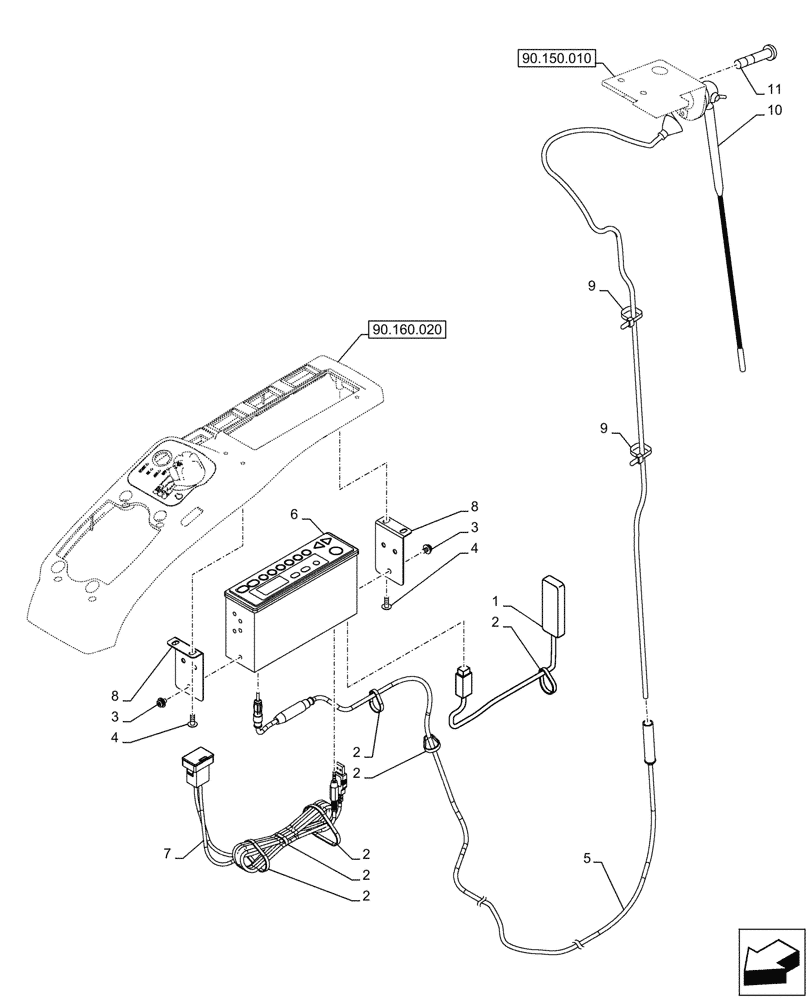 90.150.010

11

10

9

9

90.160.020

6

8

3

4

1

2

8

3

4

2

2

7

2

2

2

5