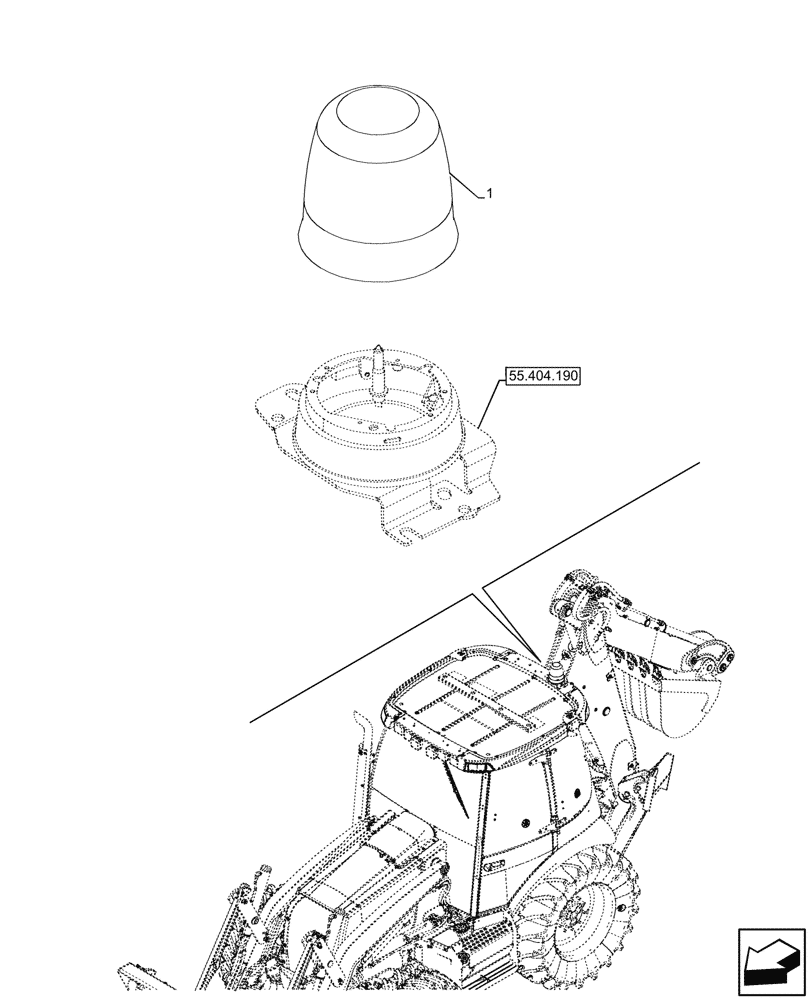 1

55.404.190