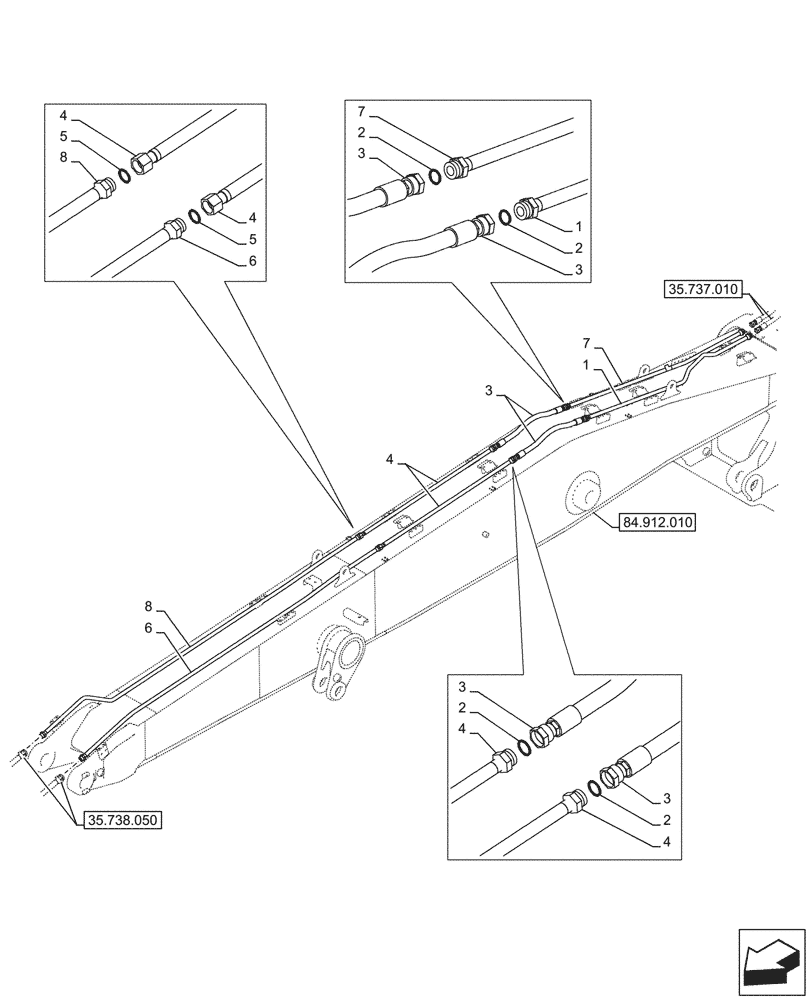 4
5
8
4
5
6

7
2
3
1
2
3

35.737.010
7
1
3
4
84.912.010
8
6

3
2
4
3
2
4

35.738.050