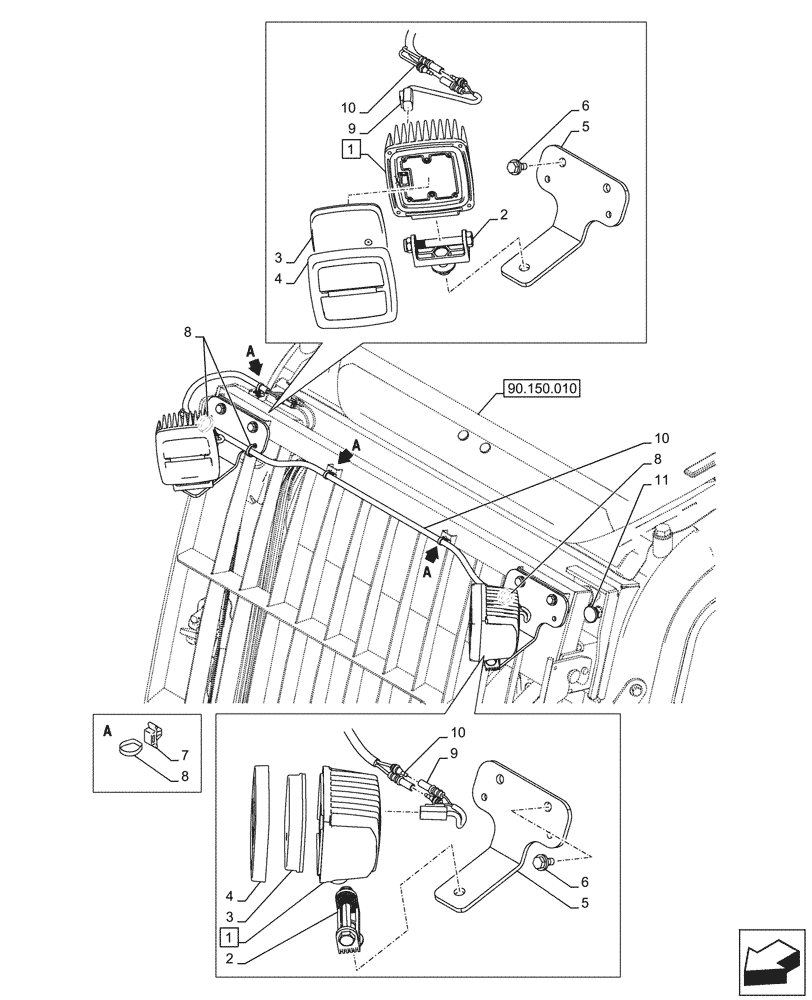 10
9
1
6
5
2
3
4
8
A
A
90.150.010
10
8
11
A
A
7
8
10
9
4
3
1
2
6
5