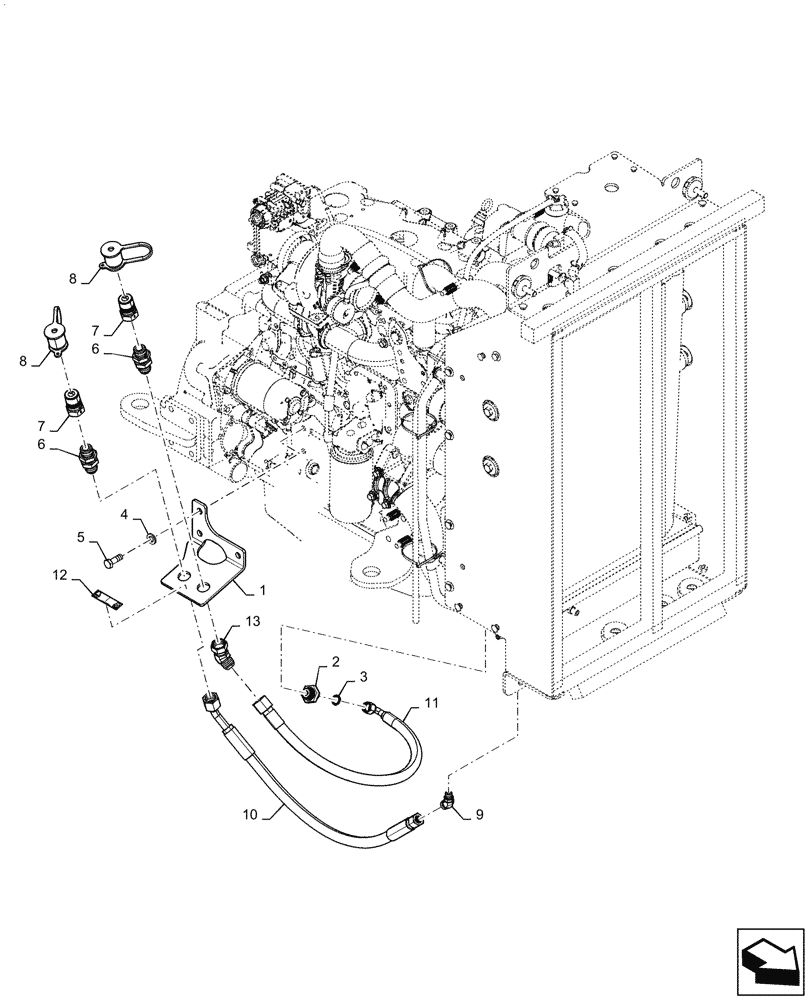 8
7
6
8
7
6
4
5
12
1
13
2
3
11
10
9