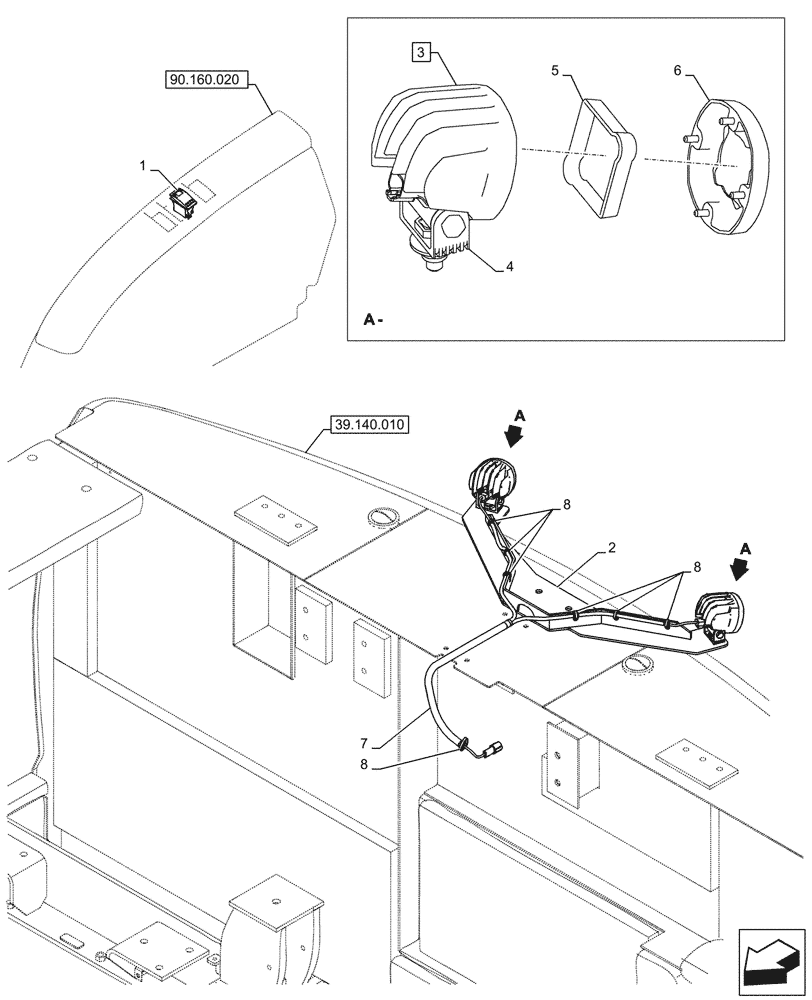 90.160.020

1

3

5

6

4

A -

39.140.010

A

8

2

A

8

7

8