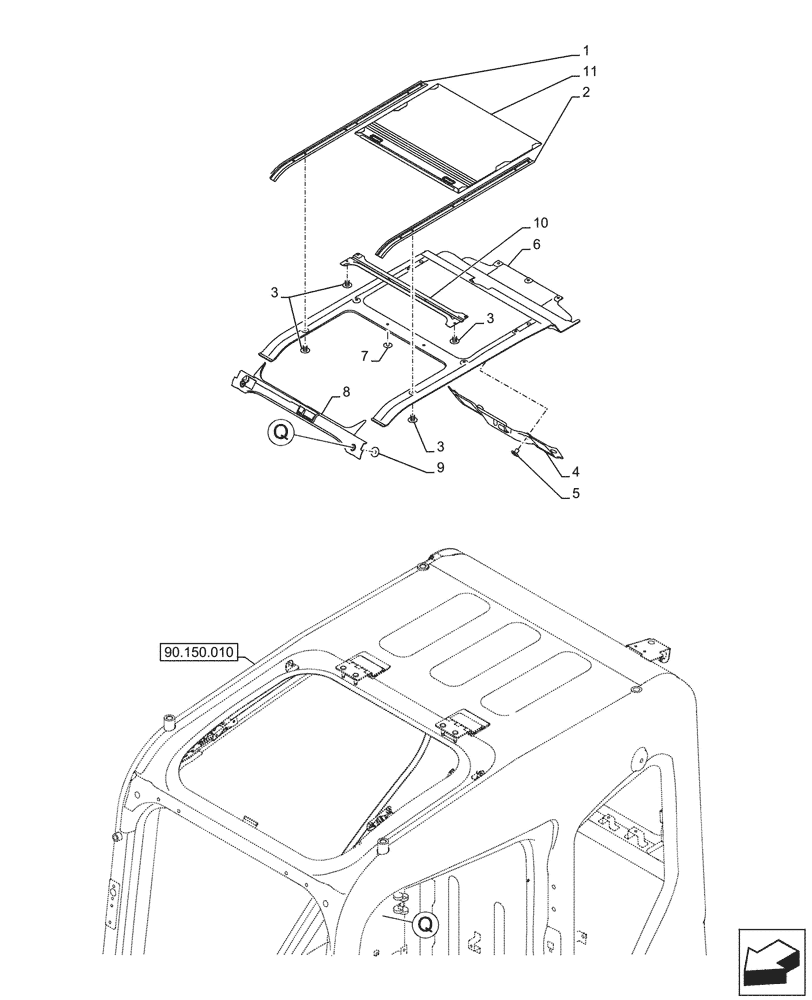 1
11
2
10
6
3
3
7
8
Q
3
9
4
5
90.150.010
Q