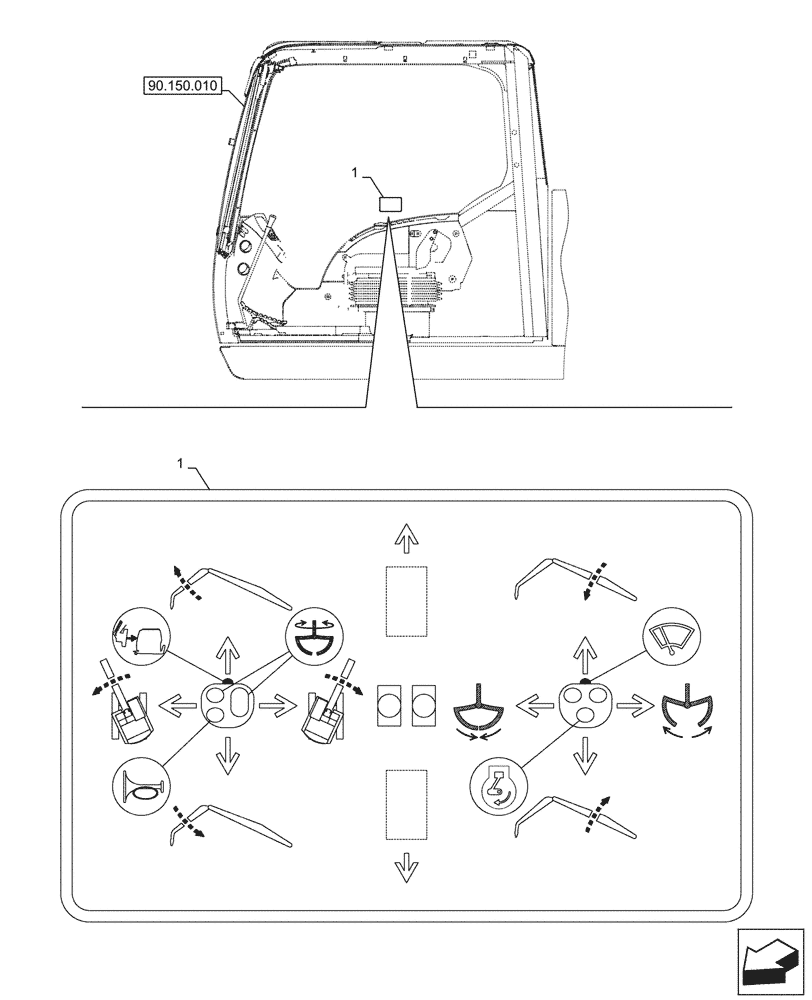 90.150.010

1

1