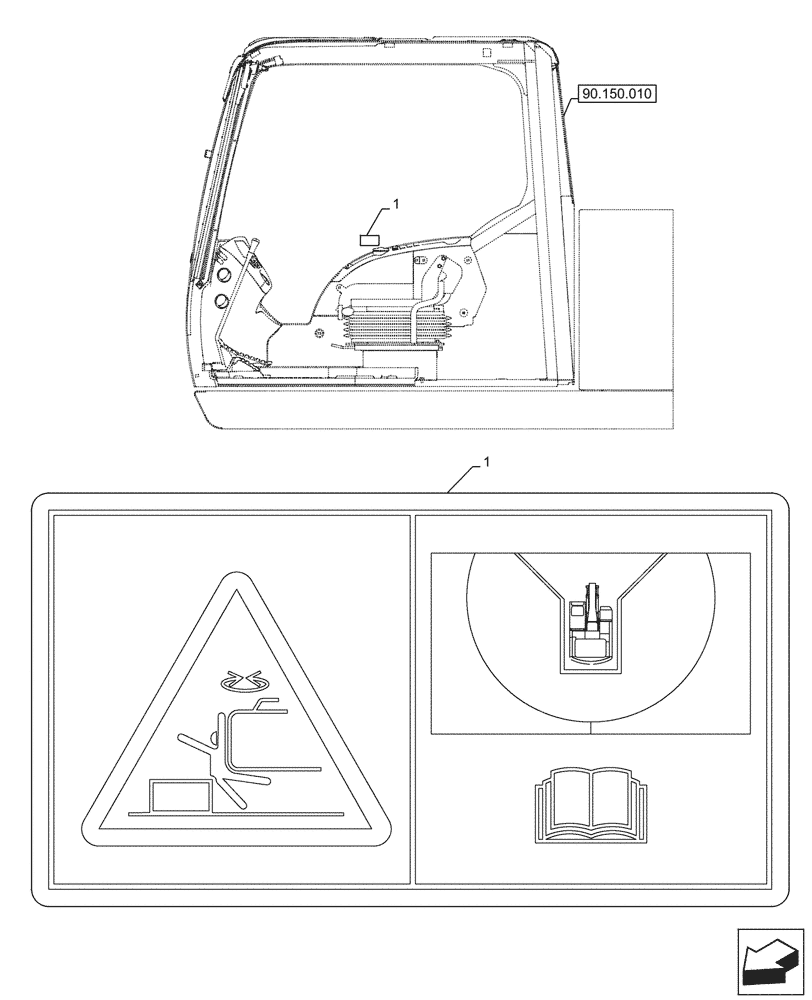 90.150.010

1

1