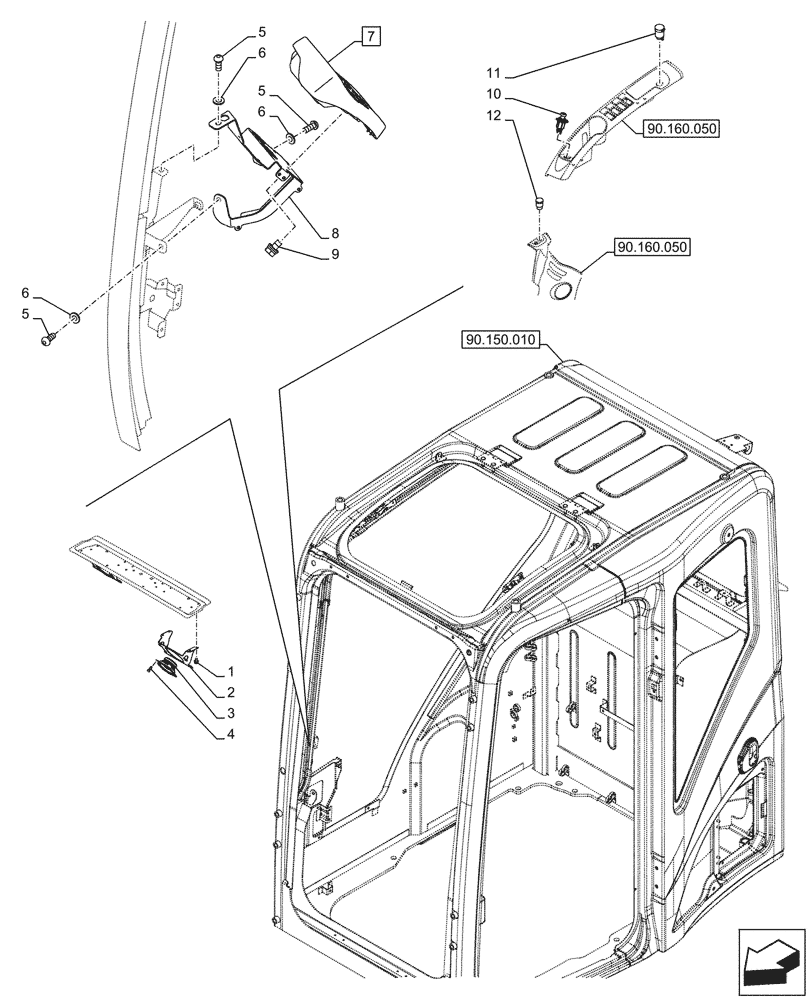 5
6
7
5
6
8
9
6
5
11
10
12
90.160.050
90.160.050
90.150.010
1
2
3
4