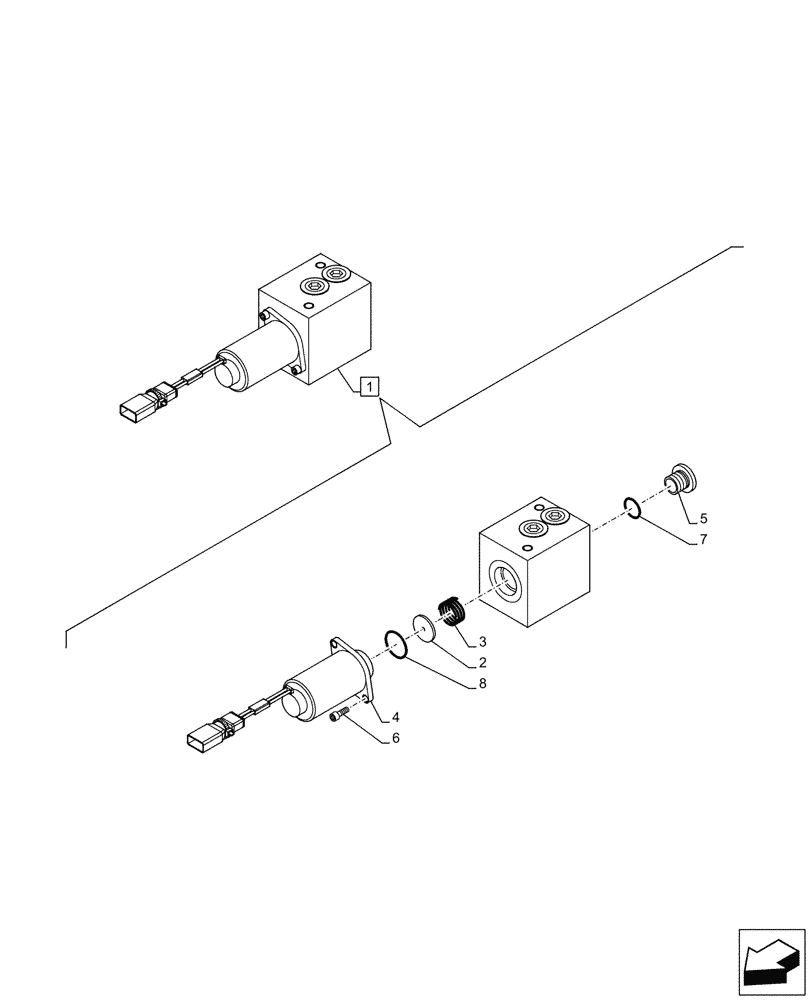 1

5

7

3

2

8

4

6