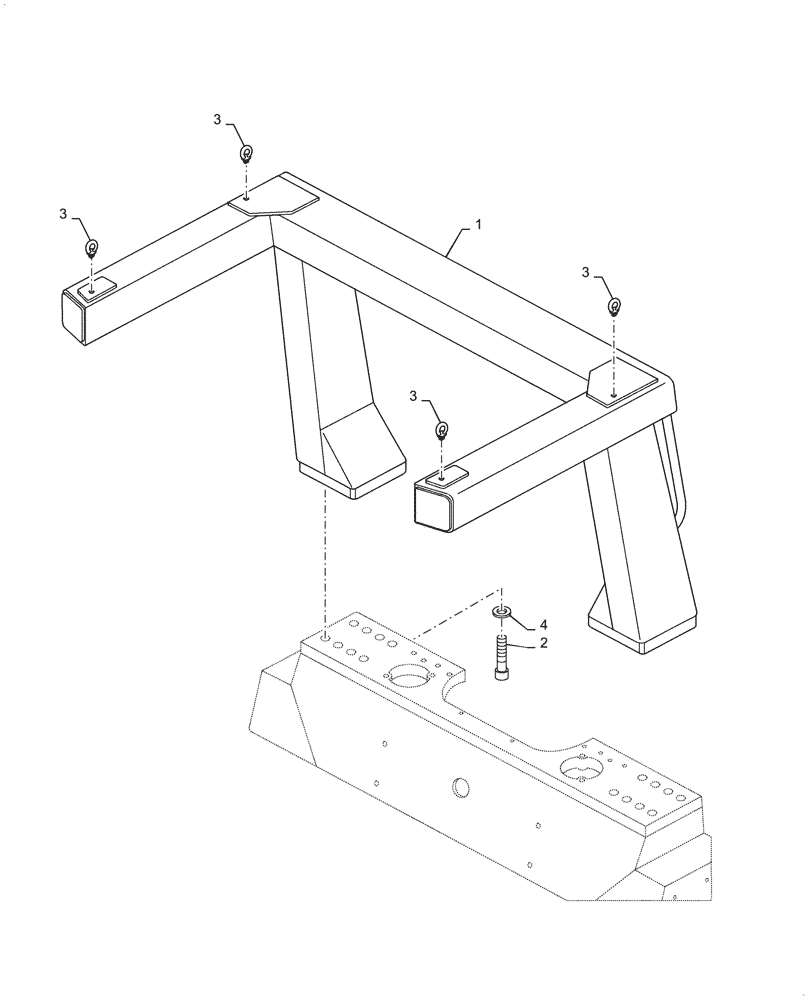 3
3
1
3
3
4
2