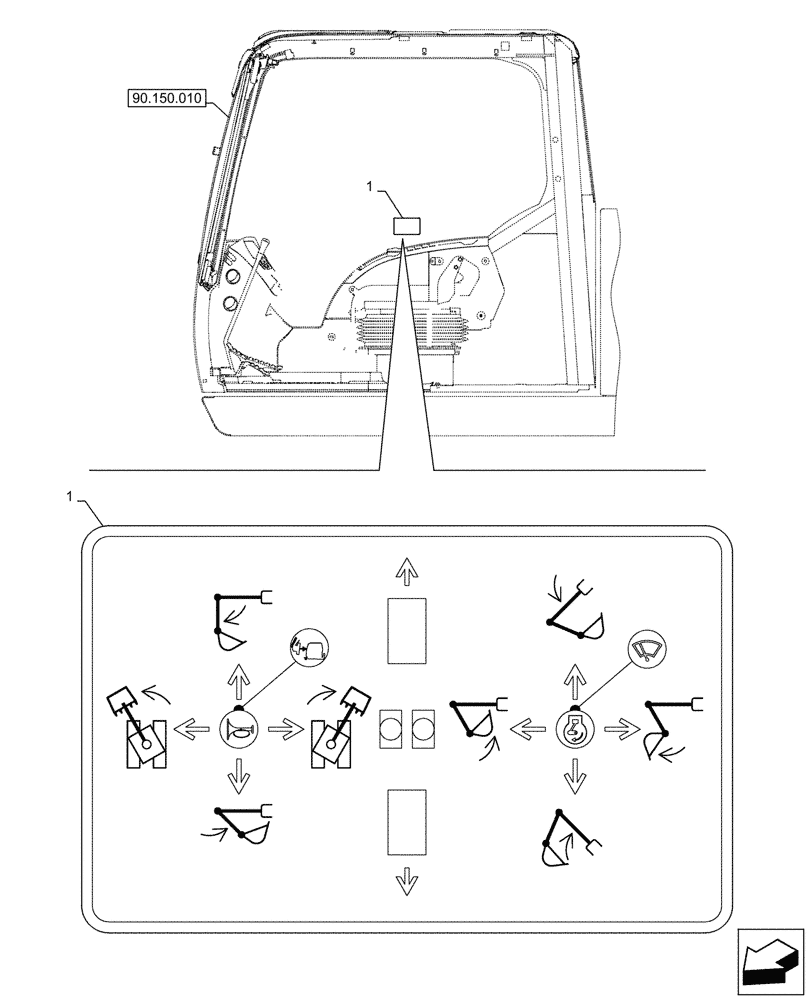 90.150.010

1

1