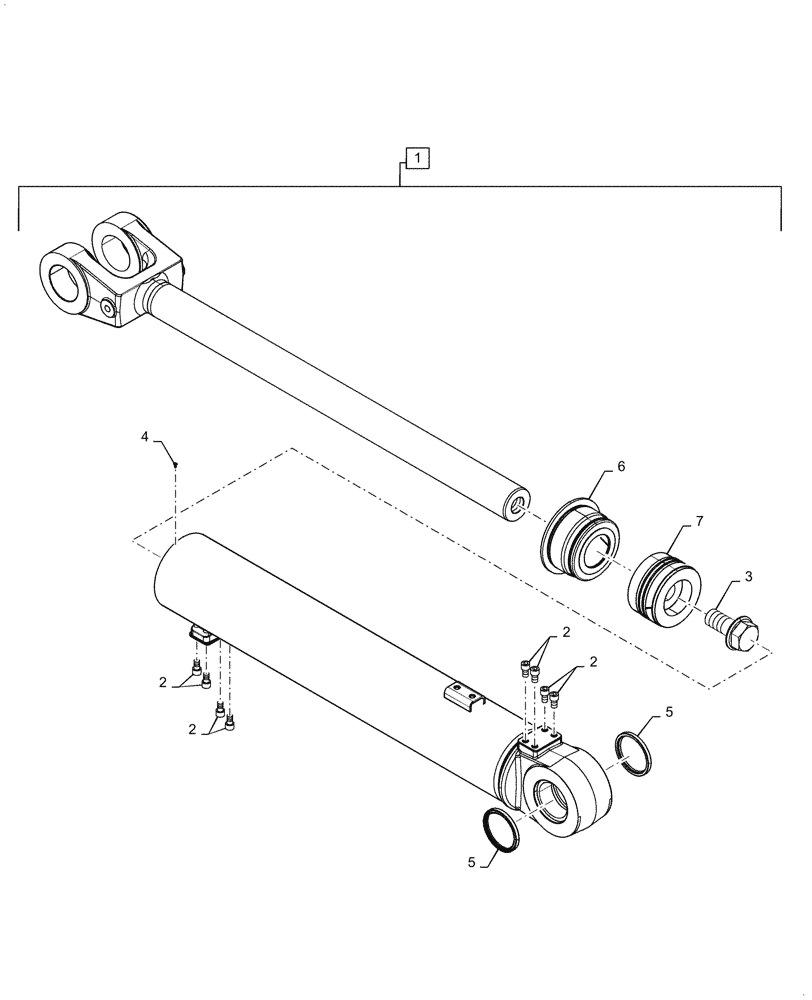 1
4
6
7
3
2
2
2
2
5
5