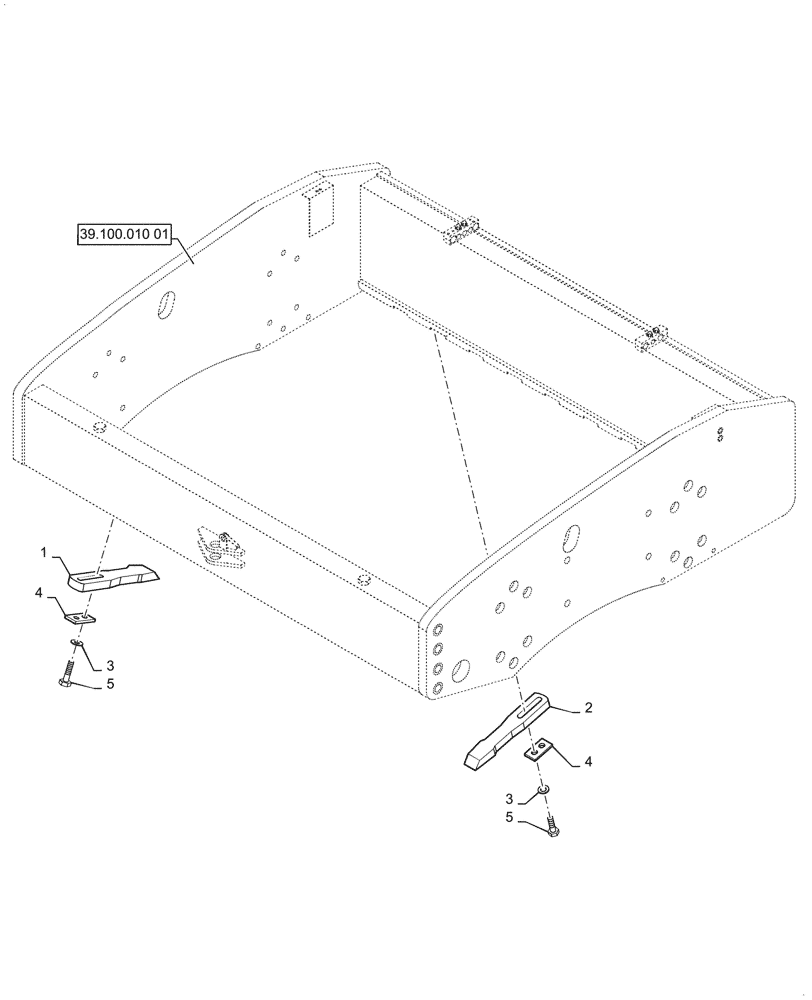 39.100.010 01

1

4

3

5

2

4

3

5