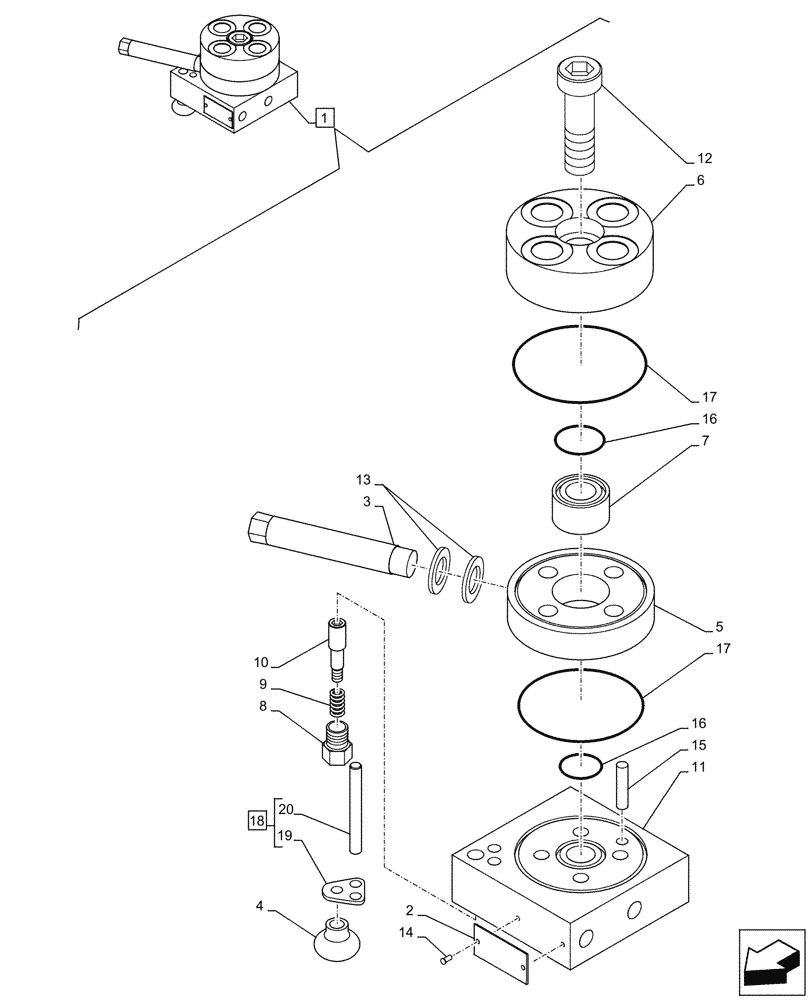 1
12
6
17
16
7
13
3
5
17
10
9
8
16
15
11
18
20
19
4
2
14