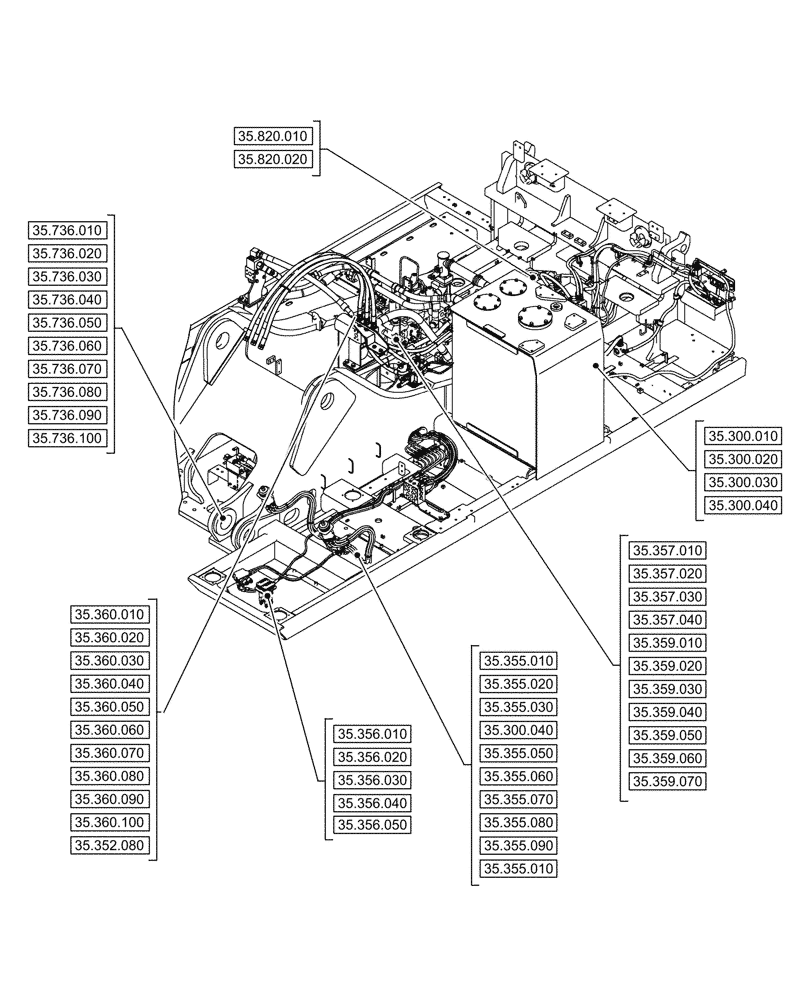 35.820.010
35.820.020

35.736.010
35.736.020
35.736.030
35.736.040
35.736.050
35.736.060
35.736.070
35.736.080
35.736.090
35.736.100

35.300.010
35.300.020
35.300.030
35.300.040

35.357.010
35.357.020
35.357.030
35.357.040
35.359.010
35.359.020
35.359.030
35.359.040
35.359.050
35.359.060
35.359.070

35.360.010
35.360.020
35.360.030
35.360.040
35.360.050
35.360.060
35.360.070
35.360.080
35.360.090
35.360.100
35.352.080

35.356.010
35.356.020
35.356.030
35.356.040
35.356.050

35.355.010
35.355.020
35.355.030
35.300.040
35.355.050
35.355.060
35.355.070
35.355.080
35.355.090
35.355.010