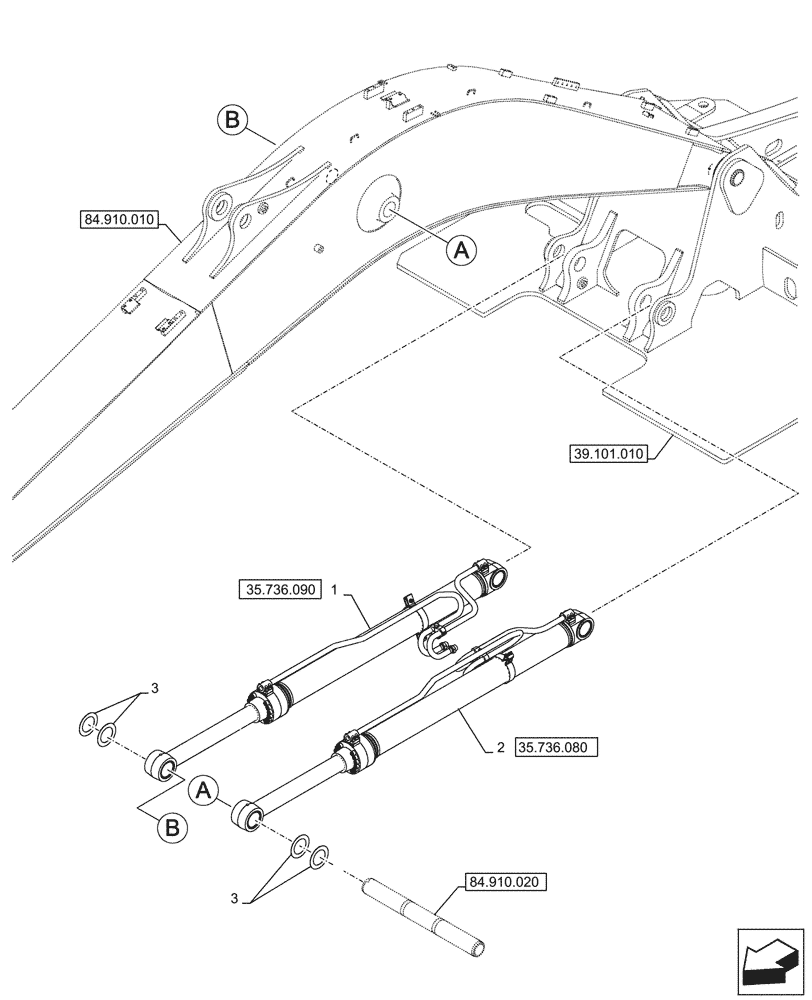 B
84.910.010
A
39.101.010
35.736.090
1
3
2
35.736.080
A
B
3
84.910.020